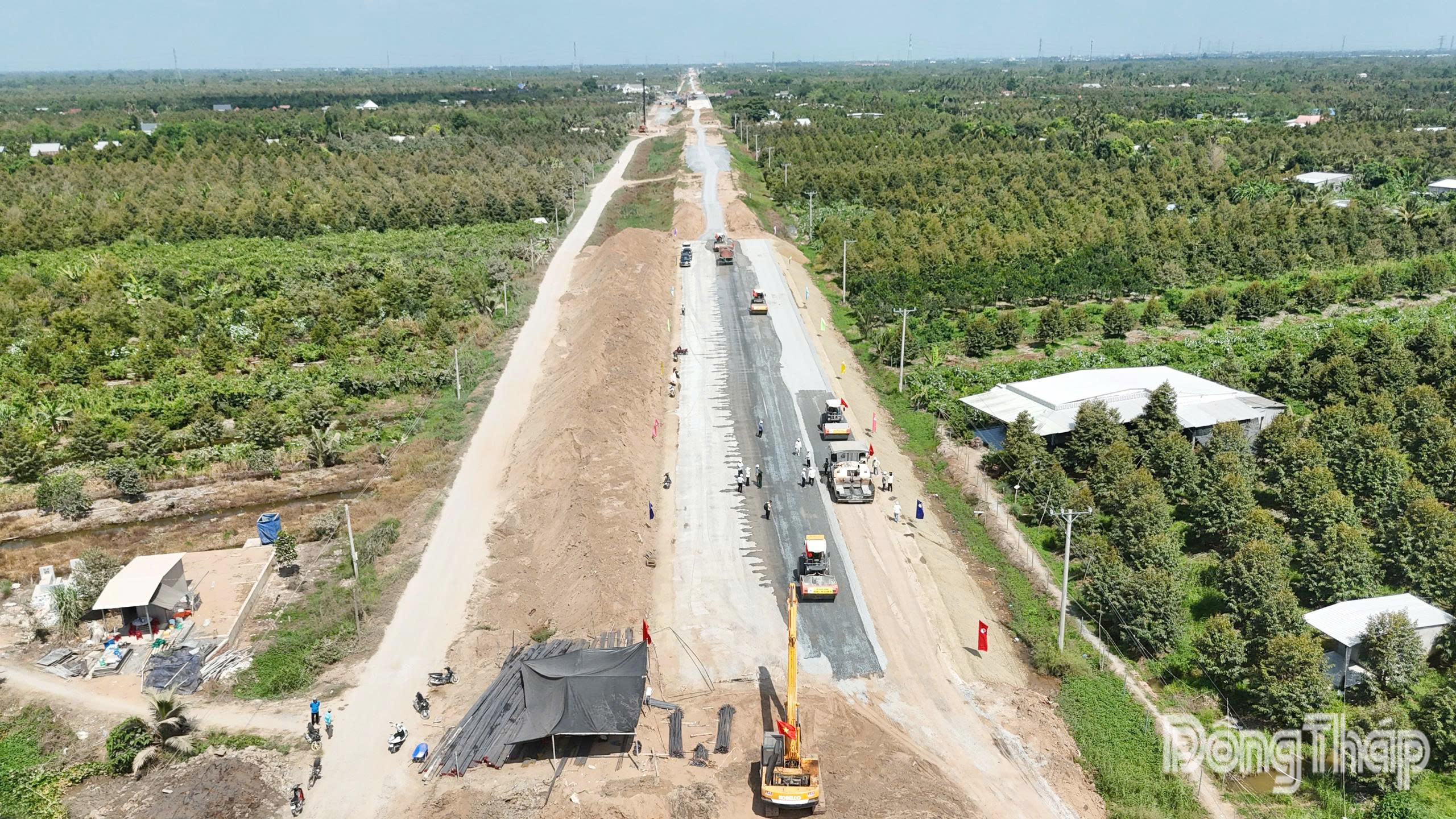 ĐồngTháp