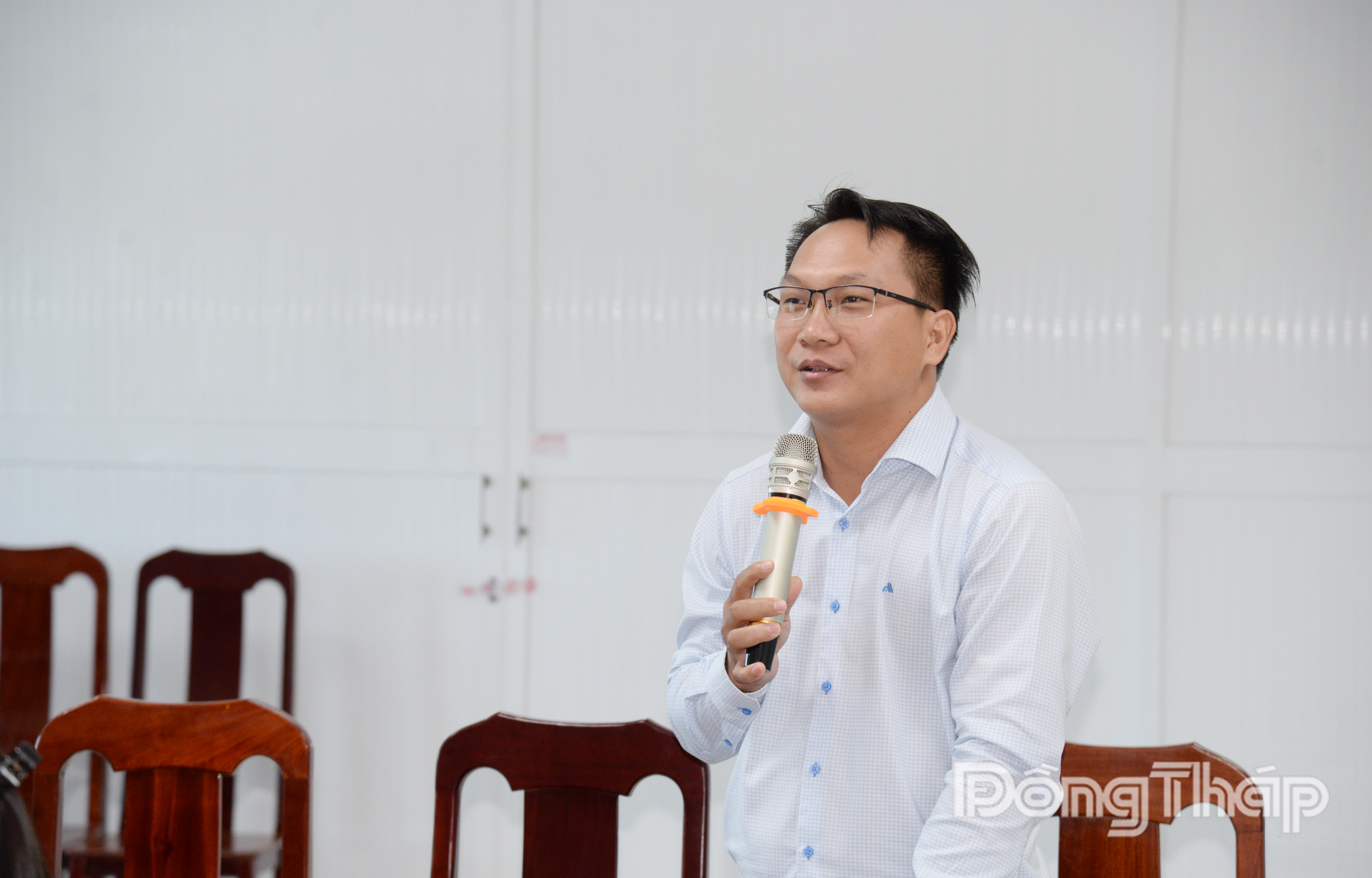 ĐồngTháp