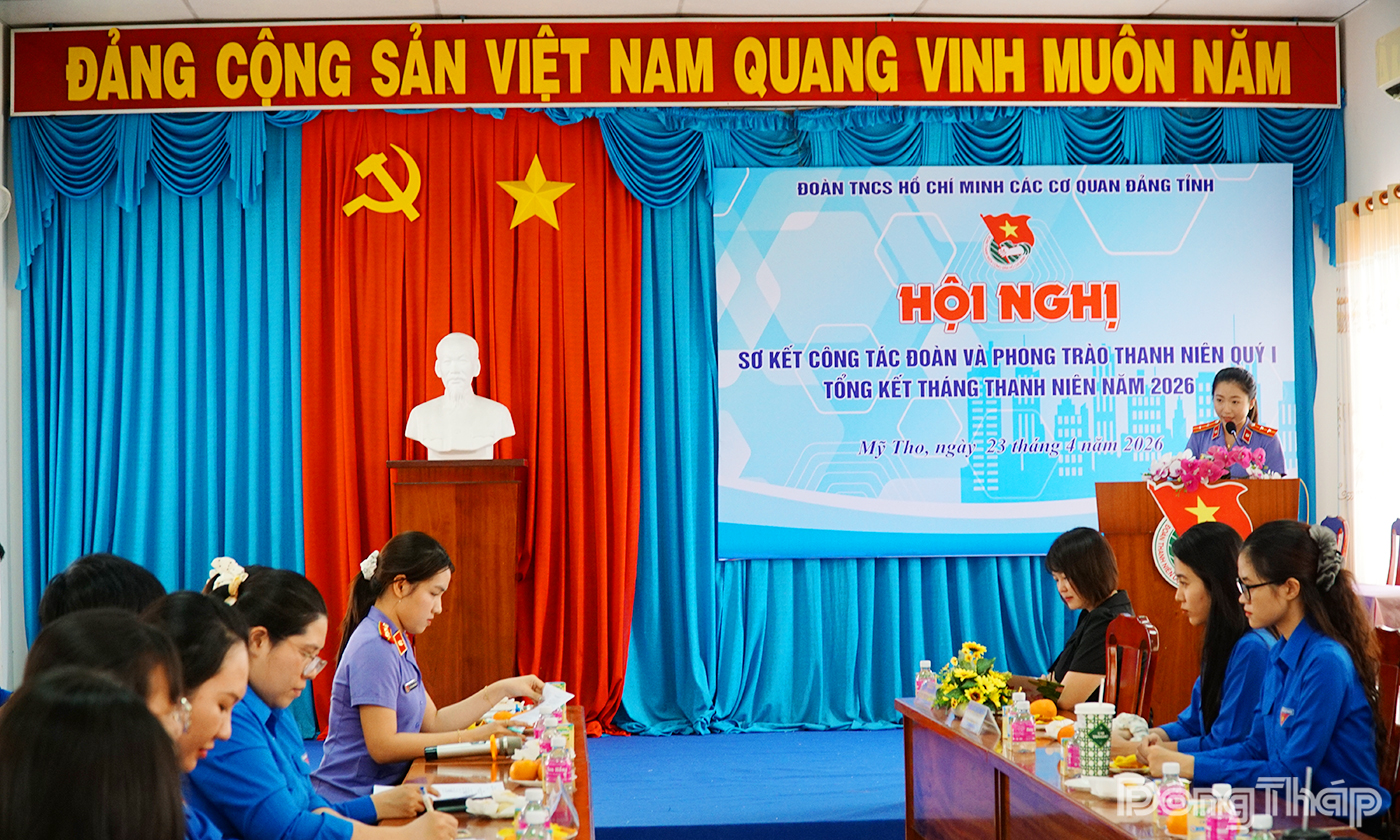 ĐẢNG CỘNG SẢN VIỆT NAM QUANG VINH MUÔN NĂM

ĐOÀN TNCS HỒ CHÍ MINH CÁC CƠ QUAN ĐẢNG TỈNH

HỘI NGHỊ

SƠ KẾT CÔNG TÁC ĐOÀN VÀ PHONG TRÀO THANH NIÊN QUÝ I
TỔNG KẾT THÁNG THANH NIÊN NĂM 2026

Mỹ Tho, ngày 23 tháng 4 năm 2026

ĐồngTháp