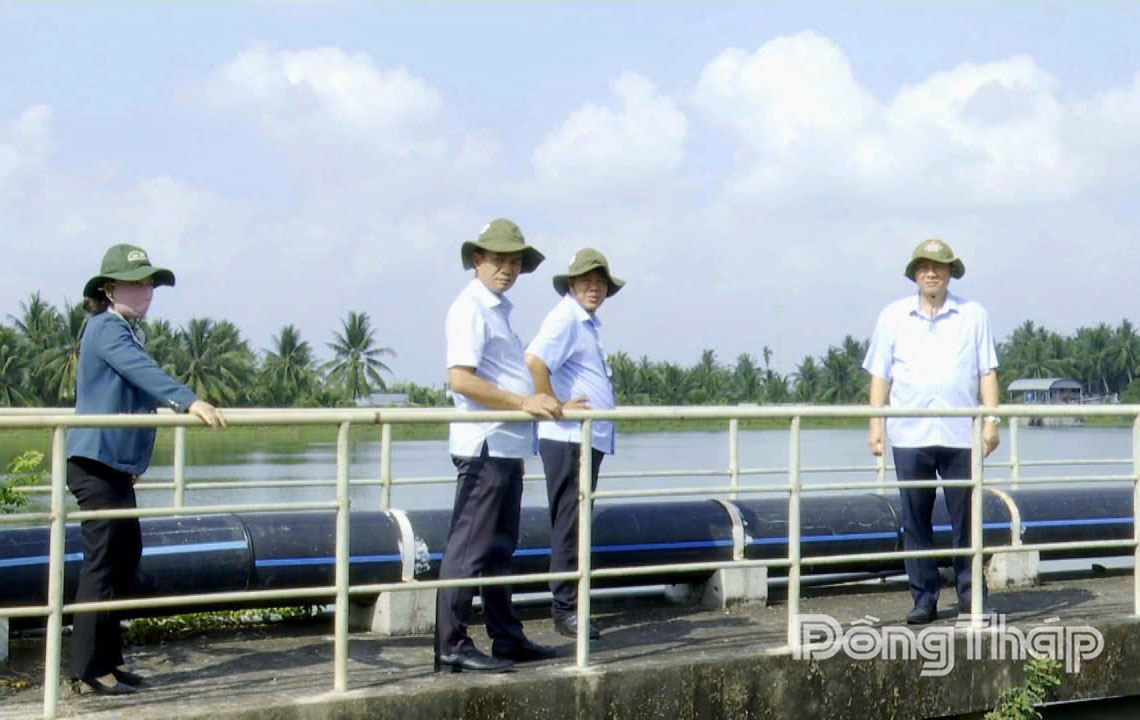 Đồng Tháp