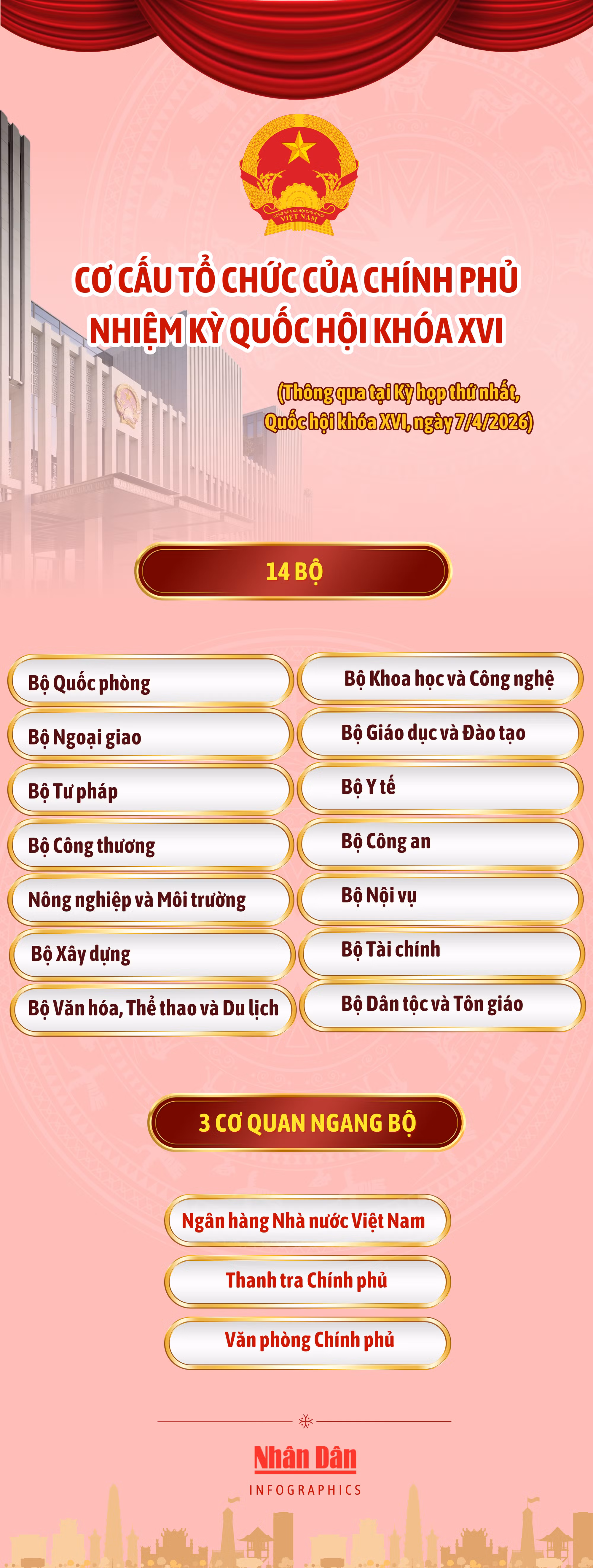 CỘNG HÒA XÃ HỘI CHỦ NGHĨA VIỆT NAM

CƠ CẤU TỔ CHỨC CỦA CHÍNH PHỦ NHIỆM KỲ QUỐC HỘI KHÓA XVI

(Thông qua tại Kỳ họp thứ nhất, Quốc hội khóa XVI, ngày 7/4/2026)

14 BỘ

Bộ Quốc phòng

Bộ Ngoại giao

Bộ Tư pháp

Bộ Công thương

Nông nghiệp và Môi trường

Bộ Xây dựng

Bộ Văn hóa, Thể thao và Du lịch

Bộ Khoa học và Công nghệ

Bộ Giáo dục và Đào tạo

Bộ Y tế

Bộ Công an

Bộ Nội vụ

Bộ Tài chính

Bộ Dân tộc và Tôn giáo

3 CƠ QUAN NGANG BỘ

Ngân hàng Nhà nước Việt Nam

Thanh tra Chính phủ

Văn phòng Chính phủ

Nhân Dân
INFOGRAPHICS