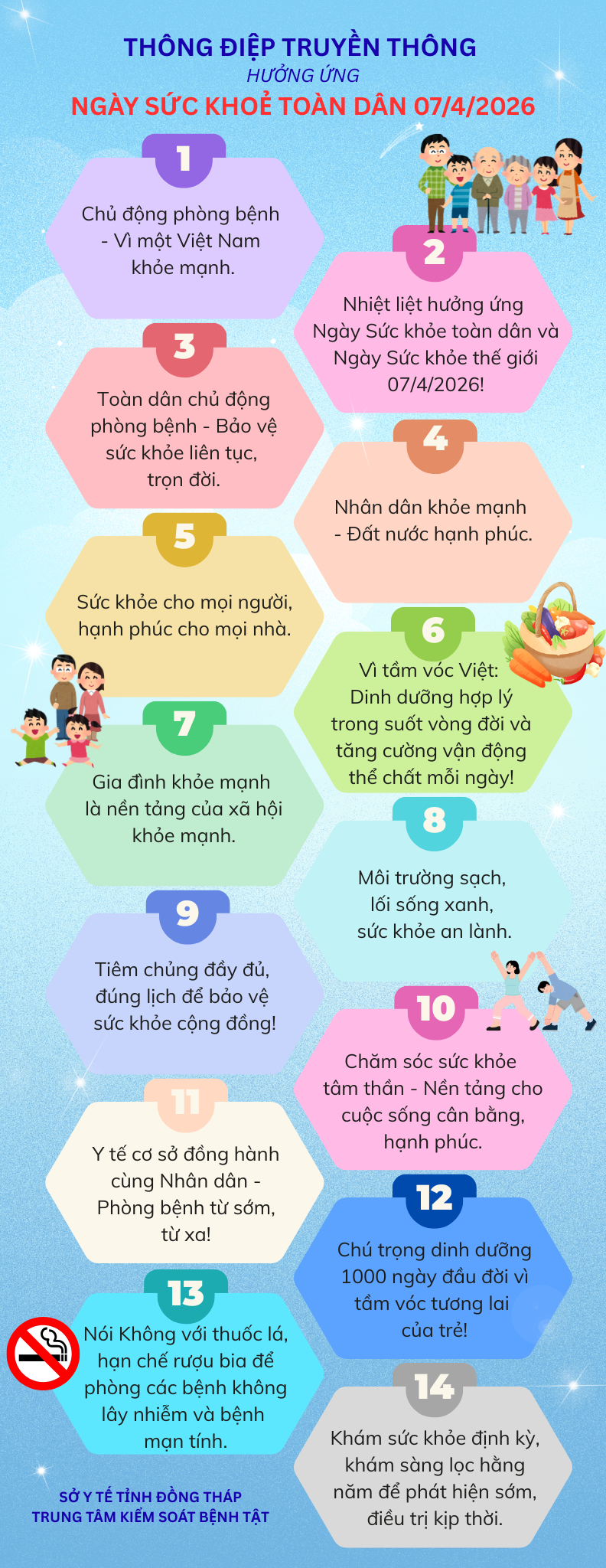 THÔNG ĐIỆP TRUYỀN THÔNG
HƯỞNG ỨNG
NGÀY SỨC KHOẺ TOÀN DÂN 07/4/2026

1
Chủ động phòng bệnh - Vì một Việt Nam khỏe mạnh.

2
Nhiệt liệt hưởng ứng Ngày Sức khỏe toàn dân và Ngày Sức khỏe thế giới 07/4/2026!

3
Toàn dân chủ động phòng bệnh - Bảo vệ sức khỏe liên tục, trọn đời.

4
Nhân dân khỏe mạnh - Đất nước hạnh phúc.

5
Sức khỏe cho mọi người, hạnh phúc cho mọi nhà.

6
Vì tầm vóc Việt: Dinh dưỡng hợp lý trong suốt vòng đời và tăng cường vận động thể chất mỗi ngày!

7
Gia đình khỏe mạnh là nền tảng của xã hội khỏe mạnh.

8
Môi trường sạch, lối sống xanh, sức khỏe an lành.

9
Tiêm chủng đầy đủ, đúng lịch để bảo vệ sức khỏe cộng đồng!

10
Chăm sóc sức khỏe tâm thần - Nền tảng cho cuộc sống cân bằng, hạnh phúc.

11
Y tế cơ sở đồng hành cùng Nhân dân - Phòng bệnh từ sớm, từ xa!

12
Chú trọng dinh dưỡng 1000 ngày đầu đời vì tầm vóc tương lai của trẻ!

13
Nói Không với thuốc lá, hạn chế rượu bia để phòng các bệnh không lây nhiễm và bệnh mạn tính.

14
Khám sức khỏe định kỳ, khám sàng lọc hằng năm để phát hiện sớm, điều trị kịp thời.

SỞ Y TẾ TỈNH ĐỒNG THÁP
TRUNG TÂM KIỂM SOÁT BỆNH TẬT