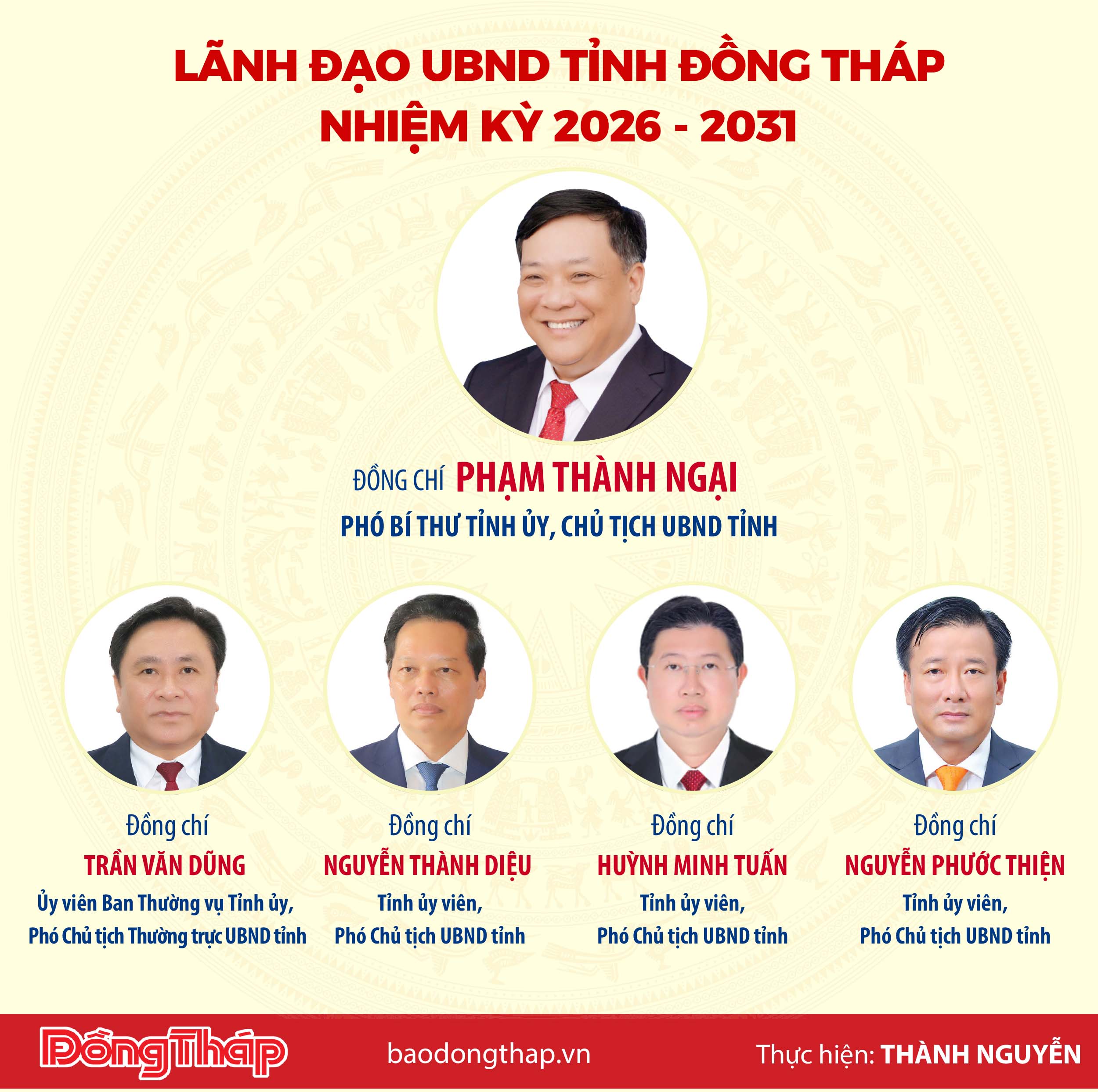 LÃNH ĐẠO UBND TỈNH ĐỒNG THÁP
NHIỆM KỲ 2026 - 2031

ĐỒNG CHÍ PHẠM THÀNH NGẠI
PHÓ BÍ THƯ TỈNH ỦY, CHỦ TỊCH UBND TỈNH

Đồng chí
TRẦN VĂN DŨNG
Ủy viên Ban Thường vụ Tỉnh ủy,
Phó Chủ tịch Thường trực UBND tỉnh

Đồng chí
NGUYỄN THÀNH DIỆU
Tỉnh ủy viên,
Phó Chủ tịch UBND tỉnh

Đồng chí
HUỲNH MINH TUẤN
Tỉnh ủy viên,
Phó Chủ tịch UBND tỉnh

Đồng chí
NGUYỄN PHƯỚC THIỆN
Tỉnh ủy viên,
Phó Chủ tịch UBND tỉnh

ĐồngTháp
baodongthap.vn
Thực hiện: THÀNH NGUYỄN