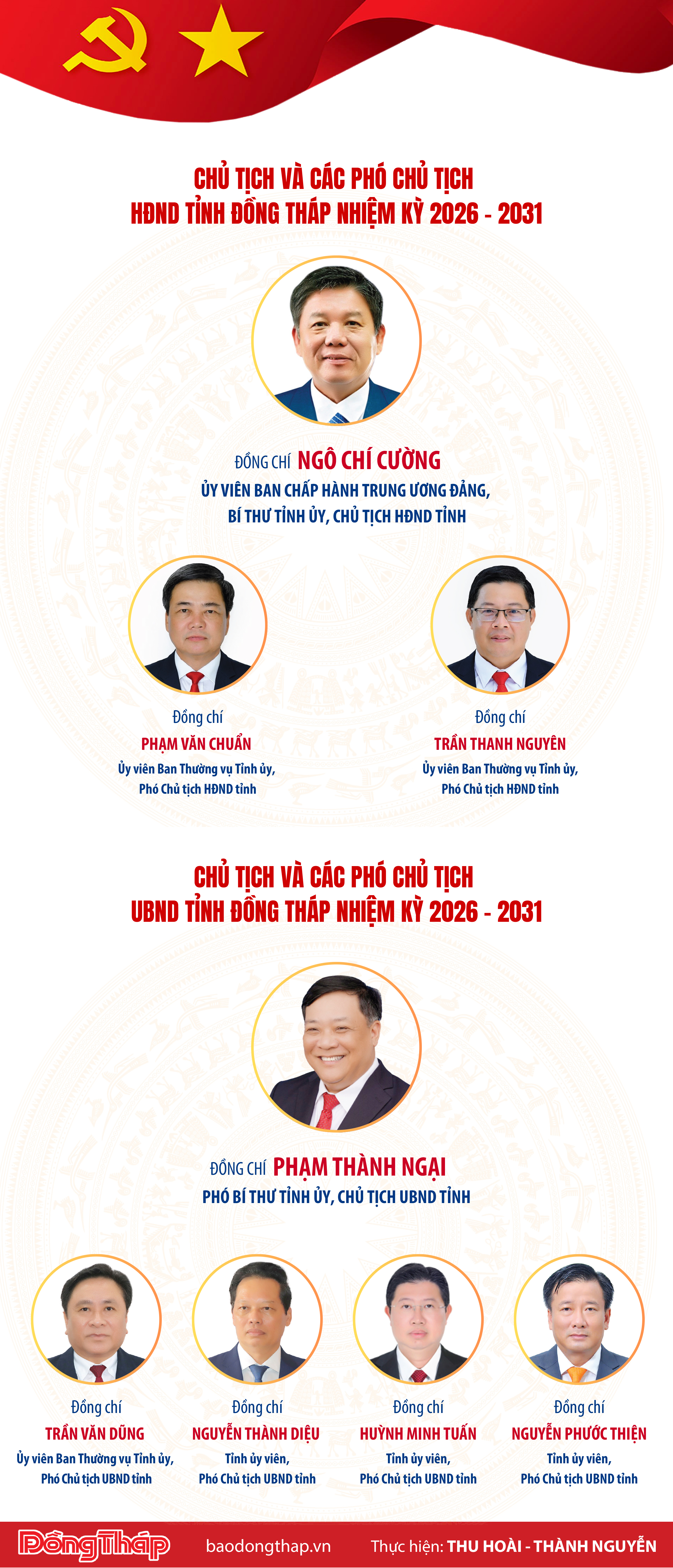 CHỦ TỊCH VÀ CÁC PHÓ CHỦ TỊCH HĐND TỈNH ĐỒNG THÁP NHIỆM KỲ 2026 - 2031

ĐỒNG CHÍ NGÔ CHÍ CƯỜNG
ỦY VIÊN BAN CHẤP HÀNH TRUNG ƯƠNG ĐẢNG, BÍ THƯ TỈNH ỦY, CHỦ TỊCH HĐND TỈNH

Đồng chí
PHẠM VĂN CHUẨN
Ủy viên Ban Thường vụ Tỉnh ủy, Phó Chủ tịch HĐND tỉnh

Đồng chí
TRẦN THANH NGUYÊN
Ủy viên Ban Thường vụ Tỉnh ủy, Phó Chủ tịch HĐND tỉnh

CHỦ TỊCH VÀ CÁC PHÓ CHỦ TỊCH UBND TỈNH ĐỒNG THÁP NHIỆM KỲ 2026 - 2031

ĐỒNG CHÍ PHẠM THÀNH NGẠI
PHÓ BÍ THƯ TỈNH ỦY, CHỦ TỊCH UBND TỈNH

Đồng chí
TRẦN VĂN DŨNG
Ủy viên Ban Thường vụ Tỉnh ủy, Phó Chủ tịch UBND tỉnh

Đồng chí
NGUYỄN THÀNH DIỆU
Tỉnh ủy viên, Phó Chủ tịch UBND tỉnh

Đồng chí
HUỲNH MINH TUẤN
Tỉnh ủy viên, Phó Chủ tịch UBND tỉnh

Đồng chí
NGUYỄN PHƯỚC THIỆN
Tỉnh ủy viên, Phó Chủ tịch UBND tỉnh

Đồng Tháp baodongthap.vn Thực hiện: THU HOÀI - THÀNH NGUYỄN