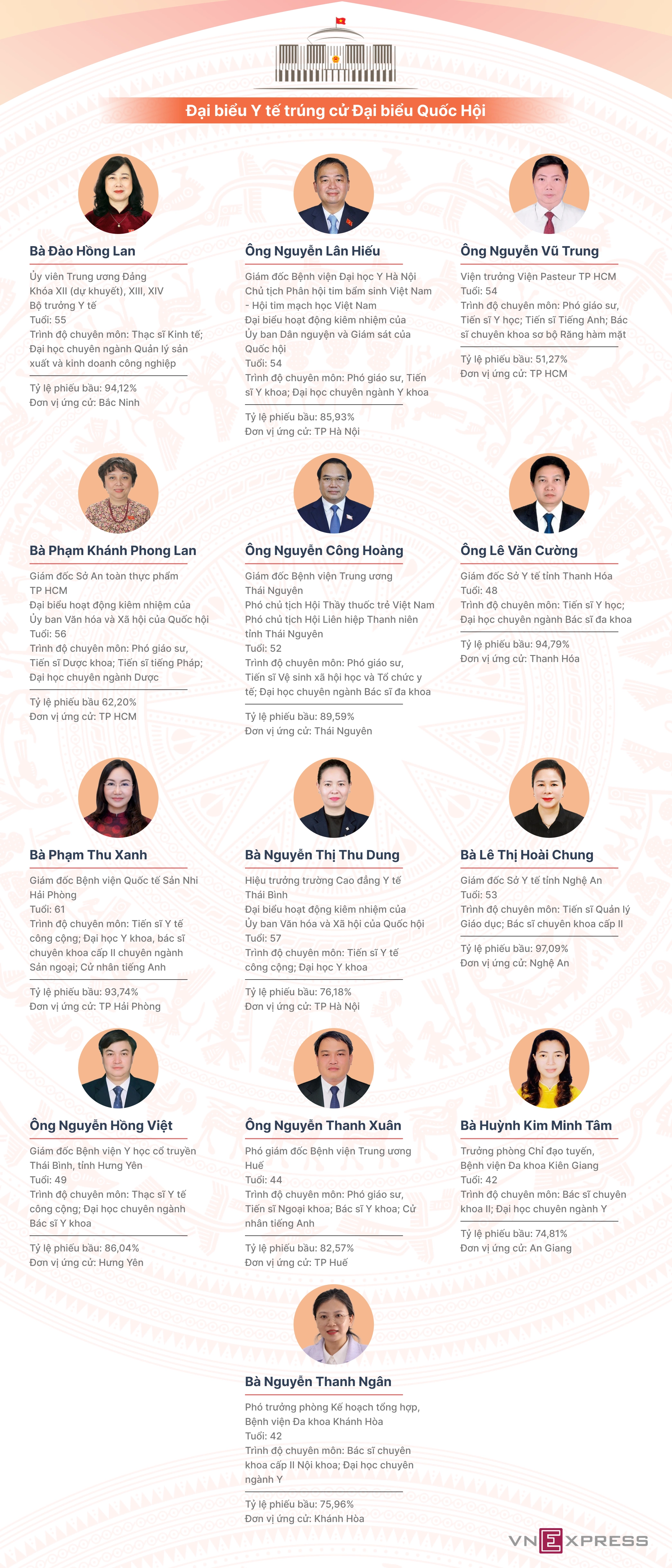 Đại biểu Y tế trúng cử Đại biểu Quốc Hội

Bà Đào Hồng Lan

Ủy viên Trung ương Đảng Khóa XII (dự khuyết), XIII, XIV
Bộ trưởng Y tế
Tuổi: 55
Trình độ chuyên môn: Thạc sĩ Kinh tế; Đại học chuyên ngành Quản lý sản xuất và kinh doanh công nghiệp

Tỷ lệ phiếu bầu: 94,12%
Đơn vị ứng cử: Bắc Ninh

Ông Nguyễn Lân Hiếu

Giám đốc Bệnh viện Đại học Y Hà Nội
Chủ tịch Phân hội tim bẩm sinh Việt Nam - Hội tim mạch học Việt Nam
Đại biểu hoạt động kiêm nhiệm của Ủy ban Dân nguyện và Giám sát của Quốc hội
Tuổi: 54
Trình độ chuyên môn: Phó giáo sư, Tiến sĩ Y khoa; Đại học chuyên ngành Y khoa

Tỷ lệ phiếu bầu: 85,93%
Đơn vị ứng cử: TP Hà Nội

Ông Nguyễn Vũ Trung

Viện trưởng Viện Pasteur TP HCM
Tuổi: 54
Trình độ chuyên môn: Phó giáo sư, Tiến sĩ Y học; Tiến sĩ Tiếng Anh; Bác sĩ chuyên khoa sơ bộ Răng hàm mặt

Tỷ lệ phiếu bầu: 51,27%
Đơn vị ứng cử: TP HCM

Bà Phạm Khánh Phong Lan

Giám đốc Sở An toàn thực phẩm TP HCM
Đại biểu hoạt động kiêm nhiệm của Ủy ban Văn hóa và Xã hội của Quốc hội
Tuổi: 56
Trình độ chuyên môn: Phó giáo sư, Tiến sĩ Dược khoa; Tiến sĩ tiếng Pháp; Đại học chuyên ngành Dược

Tỷ lệ phiếu bầu 62,20%
Đơn vị ứng cử: TP HCM

Ông Nguyễn Công Hoàng

Giám đốc Bệnh viện Trung ương Thái Nguyên
Phó chủ tịch Hội Thầy thuốc trẻ Việt Nam
Phó chủ tịch Hội Liên hiệp Thanh niên tỉnh Thái Nguyên
Tuổi: 52
Trình độ chuyên môn: Phó giáo sư, Tiến sĩ Vệ sinh xã hội học và Tổ chức y tế; Đại học chuyên ngành Bác sĩ đa khoa

Tỷ lệ phiếu bầu: 89,59%
Đơn vị ứng cử: Thái Nguyên

Ông Lê Văn Cường

Giám đốc Sở Y tế tỉnh Thanh Hóa
Tuổi: 48
Trình độ chuyên môn: Tiến sĩ Y học; Đại học chuyên ngành Bác sĩ đa khoa

Tỷ lệ phiếu bầu: 94,79%
Đơn vị ứng cử: Thanh Hóa

Bà Phạm Thu Xanh

Giám đốc Bệnh viện Quốc tế Sản Nhi Hải Phòng
Tuổi: 61
Trình độ chuyên môn: Tiến sĩ Y tế công cộng; Đại học Y khoa, bác sĩ chuyên khoa cấp II chuyên ngành Sản ngoại; Cử nhân tiếng Anh

Tỷ lệ phiếu bầu: 93,74%
Đơn vị ứng cử: TP Hải Phòng

Bà Nguyễn Thị Thu Dung

Hiệu trưởng trường Cao đẳng Y tế Thái Bình
Đại biểu hoạt động kiêm nhiệm của Ủy ban Văn hóa và Xã hội của Quốc hội
Tuổi: 57
Trình độ chuyên môn: Tiến sĩ Y tế công cộng; Đại học Y khoa

Tỷ lệ phiếu bầu: 76,18%
Đơn vị ứng cử: TP Hà Nội

Bà Lê Thị Hoài Chung

Giám đốc Sở Y tế tỉnh Nghệ An
Tuổi: 53
Trình độ chuyên môn: Tiến sĩ Quản lý Giáo dục; Bác sĩ chuyên khoa cấp II

Tỷ lệ phiếu bầu: 97,09%
Đơn vị ứng cử: Nghệ An

Ông Nguyễn Hồng Việt

Giám đốc Bệnh viện Y học cổ truyền Thái Bình, tỉnh Hưng Yên
Tuổi: 49
Trình độ chuyên môn: Thạc sĩ Y tế công cộng; Đại học chuyên ngành Bác sĩ Y khoa

Tỷ lệ phiếu bầu: 86,04%
Đơn vị ứng cử: Hưng Yên

Ông Nguyễn Thanh Xuân

Phó giám đốc Bệnh viện Trung ương Huế
Tuổi: 44
Trình độ chuyên môn: Phó giáo sư, Tiến sĩ Ngoại khoa; Bác sĩ Y khoa; Cử nhân tiếng Anh

Tỷ lệ phiếu bầu: 82,57%
Đơn vị ứng cử: TP Huế

Bà Huỳnh Kim Minh Tâm

Trưởng phòng Chỉ đạo tuyến, Bệnh viện Đa khoa Kiên Giang
Tuổi: 42
Trình độ chuyên môn: Bác sĩ chuyên khoa II; Đại học chuyên ngành Y

Tỷ lệ phiếu bầu: 74,81%
Đơn vị ứng cử: An Giang

Bà Nguyễn Thanh Ngân

Phó trưởng phòng Kế hoạch tổng hợp, Bệnh viện Đa khoa Khánh Hòa
Tuổi: 42
Trình độ chuyên môn: Bác sĩ chuyên khoa cấp II Nội khoa; Đại học chuyên ngành Y

Tỷ lệ phiếu bầu: 75,96%
Đơn vị ứng cử: Khánh Hòa

VNEXPRESS