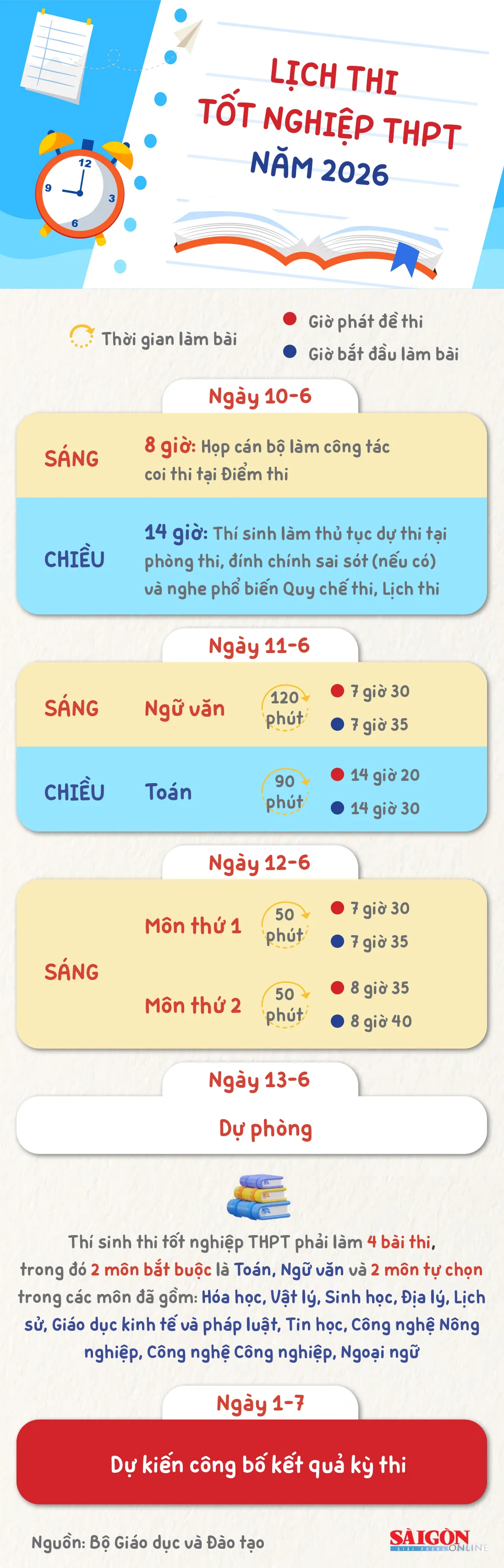 12
9
3
6

LỊCH THI TỐT NGHIỆP THPT NĂM 2026

Thời gian làm bài

Giờ phát đề thi

Giờ bắt đầu làm bài

Ngày 10-6

SÁNG

8 giờ: Họp cán bộ làm công tác coi thi tại Điểm thi

CHIỀU

14 giờ: Thí sinh làm thủ tục dự thi tại phòng thi, đính chính sai sót (nếu có) và nghe phổ biến Quy chế thi, Lịch thi

Ngày 11-6

SÁNG

Ngữ văn

120 phút

7 giờ 30

7 giờ 35

CHIỀU

Toán

90 phút

14 giờ 20

14 giờ 30

Ngày 12-6

SÁNG

Môn thứ 1

50 phút

7 giờ 30

7 giờ 35

Môn thứ 2

50 phút

8 giờ 35

8 giờ 40

Ngày 13-6

Dự phòng

Thí sinh thi tốt nghiệp THPT phải làm 4 bài thi, trong đó 2 môn bắt buộc là Toán, Ngữ văn và 2 môn tự chọn trong các môn đã gồm: Hóa học, Vật lý, Sinh học, Địa lý, Lịch sử, Giáo dục kinh tế và pháp luật, Tin học, Công nghệ Nông nghiệp, Công nghệ Công nghiệp, Ngoại ngữ

Ngày 1-7

Dự kiến công bố kết quả kỳ thi

Nguồn: Bộ Giáo dục và Đào tạo

SÀIGÒN ONLINE