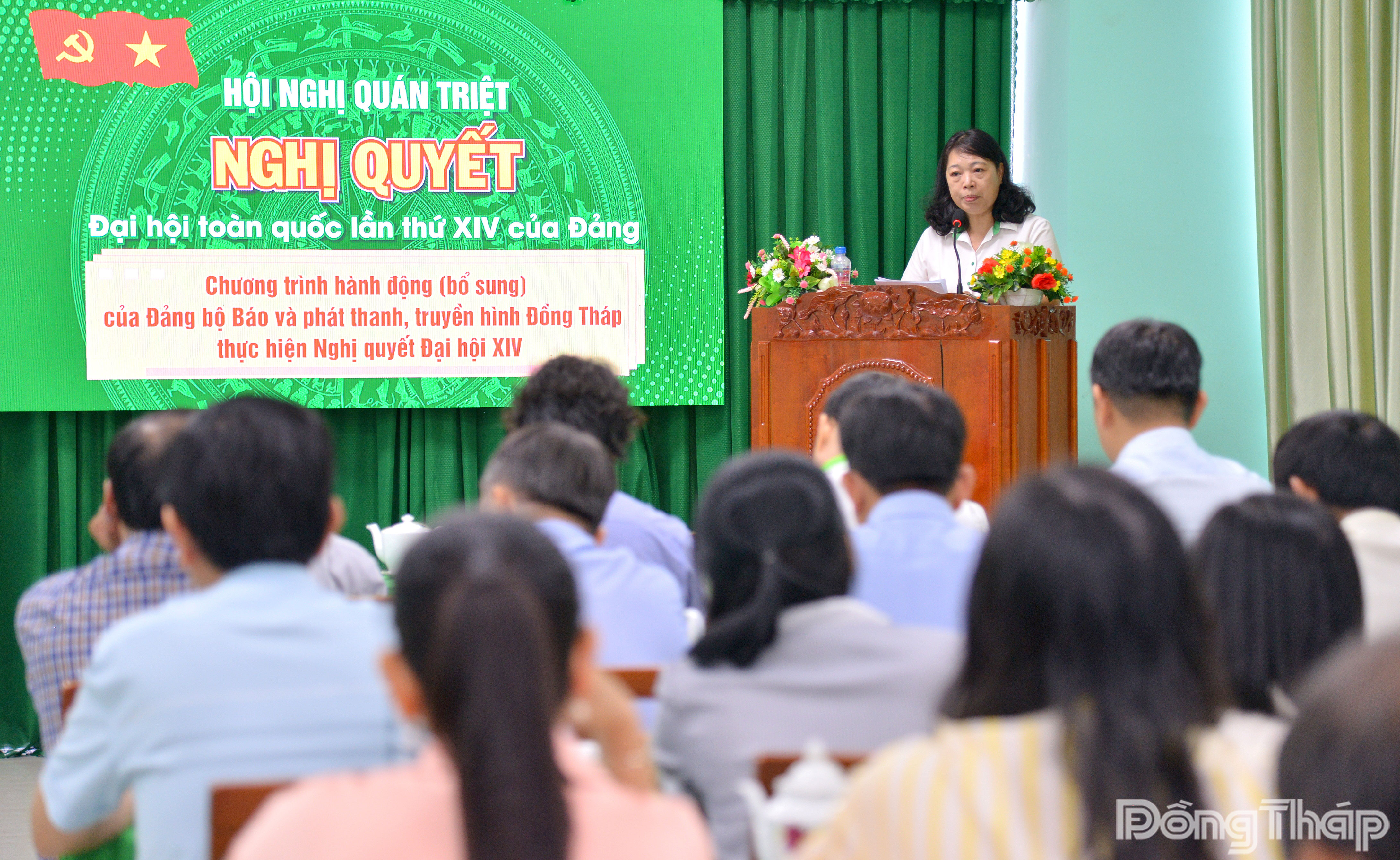 HỘI NGHỊ QUÁN TRIỆT
NGHỊ QUYẾT
Đại hội toàn quốc lần thứ XIV của Đảng

Chương trình hành động (bổ sung)
của Đảng bộ Báo và phát thanh, truyền hình Đồng Tháp
thực hiện Nghị quyết Đại hội XIV

Đồng Tháp