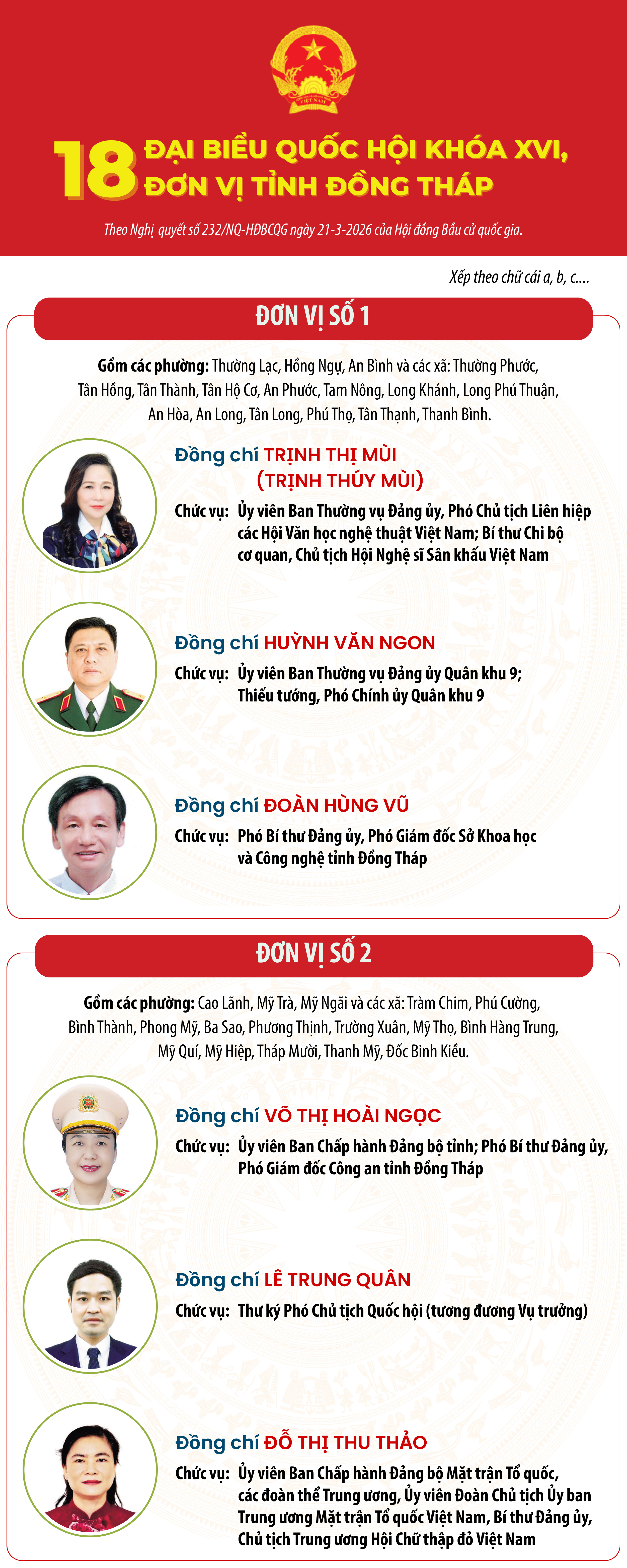 VIỆT NAM

18 ĐẠI BIỂU QUỐC HỘI KHÓA XVI, ĐƠN VỊ TỈNH ĐỒNG THÁP

Theo Nghị quyết số 232/NQ-HĐBCQG ngày 21-3-2026 của Hội đồng Bầu cử quốc gia.

Xếp theo chữ cái a, b, c....

ĐƠN VỊ SỐ 1

Gồm các phường: Thường Lạc, Hồng Ngự, An Bình và các xã: Thường Phước, Tân Hồng, Tân Thành, Tân Hộ Cơ, An Phước, Tam Nông, Long Khánh, Long Phú Thuận, An Hòa, An Long, Tân Long, Phú Thọ, Tân Thạnh, Thanh Bình.

Đồng chí TRỊNH THỊ MÙI (TRỊNH THÚY MÙI)
Chức vụ: Ủy viên Ban Thường vụ Đảng ủy, Phó Chủ tịch Liên hiệp các Hội Văn học nghệ thuật Việt Nam; Bí thư Chi bộ cơ quan, Chủ tịch Hội Nghệ sĩ Sân khấu Việt Nam

Đồng chí HUỲNH VĂN NGON
Chức vụ: Ủy viên Ban Thường vụ Đảng ủy Quân khu 9; Thiếu tướng, Phó Chính ủy Quân khu 9

Đồng chí ĐOÀN HÙNG VŨ
Chức vụ: Phó Bí thư Đảng ủy, Phó Giám đốc Sở Khoa học và Công nghệ tỉnh Đồng Tháp

ĐƠN VỊ SỐ 2

Gồm các phường: Cao Lãnh, Mỹ Trà, Mỹ Ngãi và các xã: Tràm Chim, Phú Cường, Bình Thành, Phong Mỹ, Ba Sao, Phương Thịnh, Trường Xuân, Mỹ Thọ, Bình Hàng Trung, Mỹ Quí, Mỹ Hiệp, Tháp Mười, Thanh Mỹ, Đốc Binh Kiều.

Đồng chí VÕ THỊ HOÀI NGỌC
Chức vụ: Ủy viên Ban Chấp hành Đảng bộ tỉnh; Phó Bí thư Đảng ủy, Phó Giám đốc Công an tỉnh Đồng Tháp

Đồng chí LÊ TRUNG QUÂN
Chức vụ: Thư ký Phó Chủ tịch Quốc hội (tương đương Vụ trưởng)

Đồng chí ĐỖ THỊ THU THẢO
Chức vụ: Ủy viên Ban Chấp hành Đảng bộ Mặt trận Tổ quốc, các đoàn thể Trung ương, Ủy viên Đoàn Chủ tịch Ủy ban Trung ương Mặt trận Tổ quốc Việt Nam, Bí thư Đảng ủy, Chủ tịch Trung ương Hội Chữ thập đỏ Việt Nam