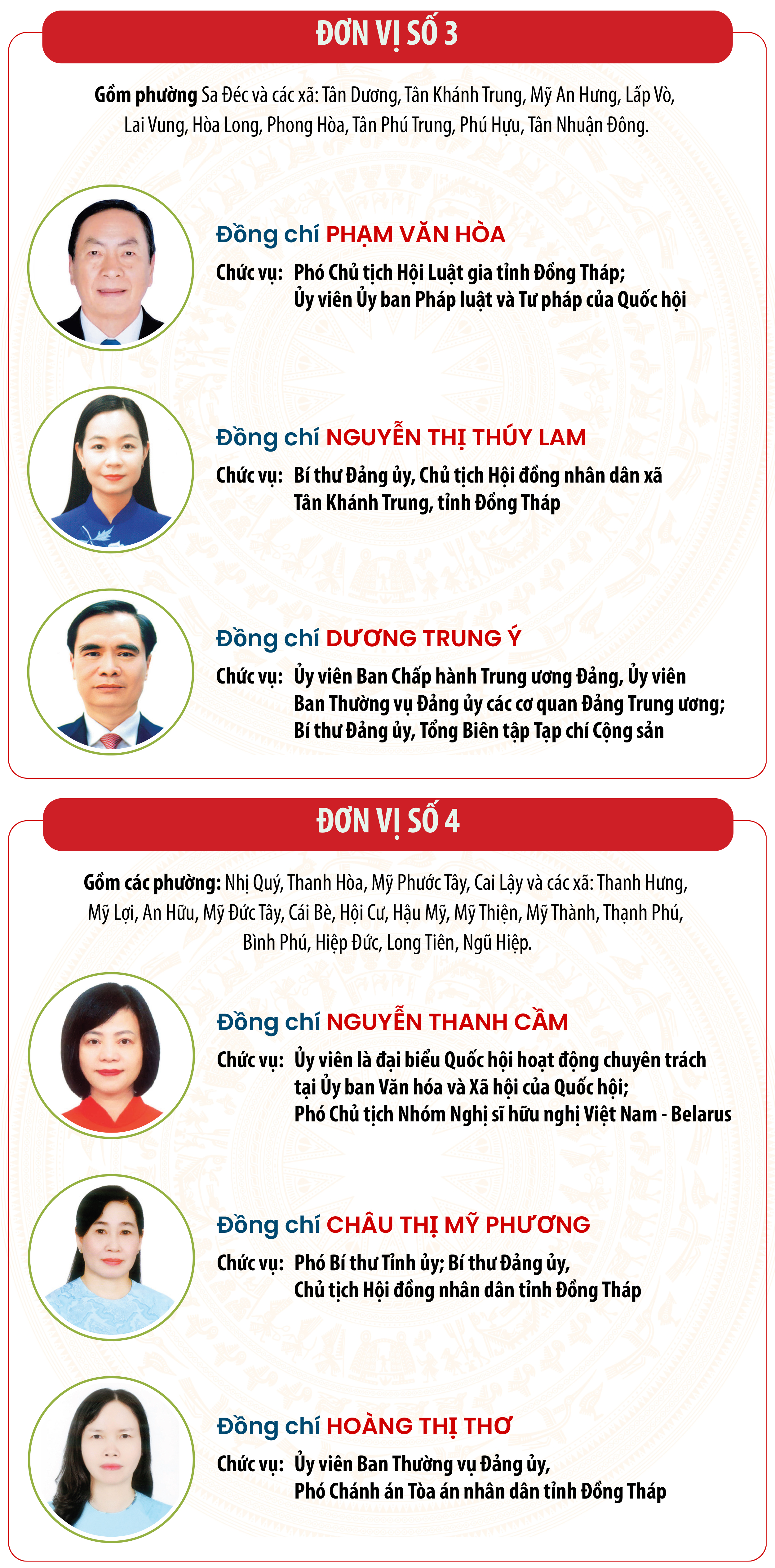 ĐƠN VỊ SỐ 3

Gồm phường Sa Đéc và các xã: Tân Dương, Tân Khánh Trung, Mỹ An Hưng, Lấp Vò, Lai Vung, Hòa Long, Phong Hòa, Tân Phú Trung, Phú Hựu, Tân Nhuận Đông.

Đồng chí PHẠM VĂN HÒA
Chức vụ: Phó Chủ tịch Hội Luật gia tỉnh Đồng Tháp; Ủy viên Ủy ban Pháp luật và Tư pháp của Quốc hội

Đồng chí NGUYỄN THỊ THÚY LAM
Chức vụ: Bí thư Đảng ủy, Chủ tịch Hội đồng nhân dân xã Tân Khánh Trung, tỉnh Đồng Tháp

Đồng chí DƯƠNG TRUNG Ý
Chức vụ: Ủy viên Ban Chấp hành Trung ương Đảng, Ủy viên Ban Thường vụ Đảng ủy các cơ quan Đảng Trung ương; Bí thư Đảng ủy, Tổng Biên tập Tạp chí Cộng sản

ĐƠN VỊ SỐ 4

Gồm các phường: Nhị Quý, Thanh Hòa, Mỹ Phước Tây, Cai Lậy và các xã: Thanh Hưng, Mỹ Lợi, An Hữu, Mỹ Đức Tây, Cái Bè, Hội Cư, Hậu Mỹ, Mỹ Thiện, Mỹ Thành, Thạnh Phú, Bình Phú, Hiệp Đức, Long Tiên, Ngũ Hiệp.

Đồng chí NGUYỄN THANH CẦM
Chức vụ: Ủy viên là đại biểu Quốc hội hoạt động chuyên trách tại Ủy ban Văn hóa và Xã hội của Quốc hội; Phó Chủ tịch Nhóm Nghị sĩ hữu nghị Việt Nam - Belarus

Đồng chí CHÂU THỊ MỸ PHƯƠNG
Chức vụ: Phó Bí thư Tỉnh ủy; Bí thư Đảng ủy, Chủ tịch Hội đồng nhân dân tỉnh Đồng Tháp

Đồng chí HOÀNG THỊ THƠ
Chức vụ: Ủy viên Ban Thường vụ Đảng ủy, Phó Chánh án Tòa án nhân dân tỉnh Đồng Tháp