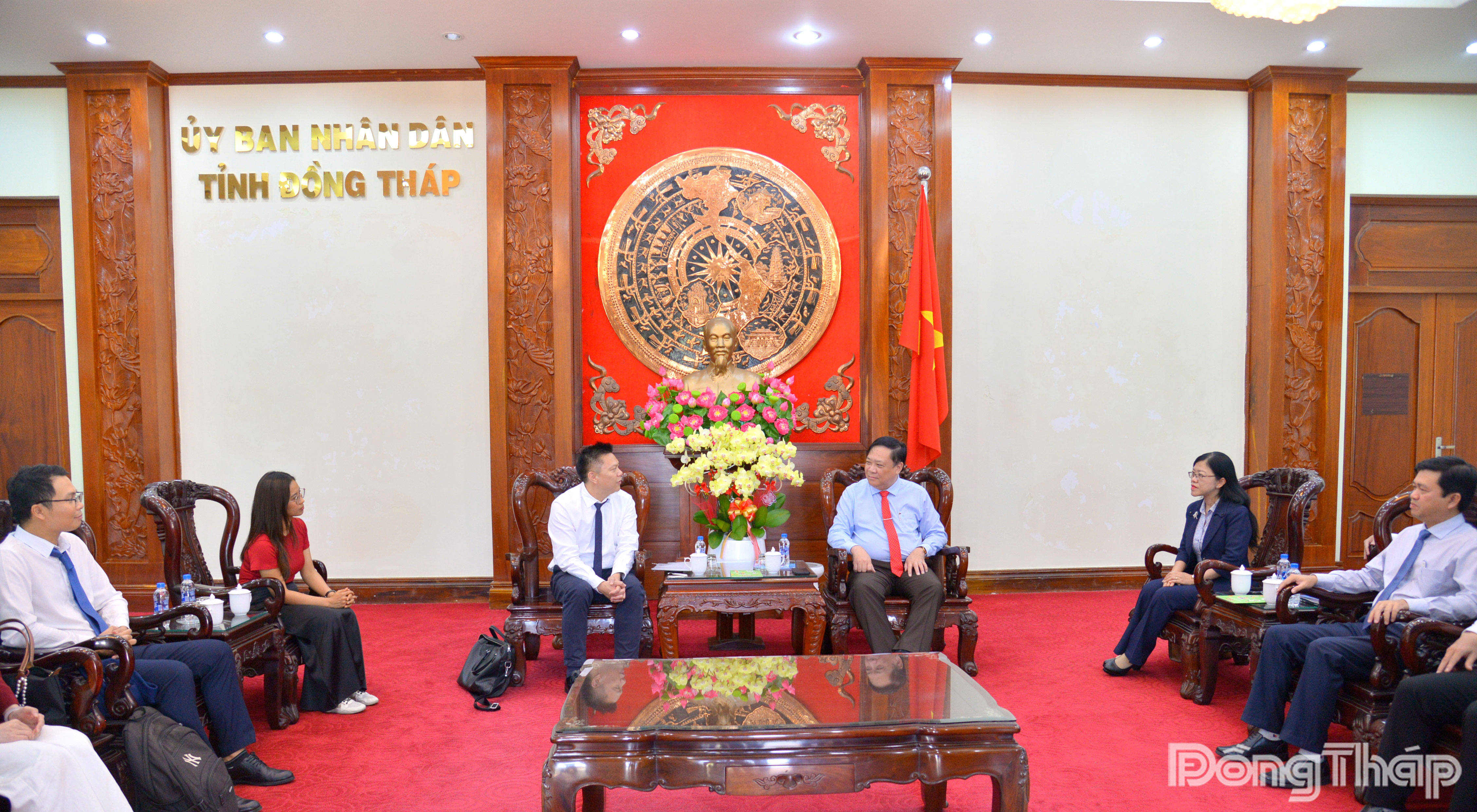 ỦY BAN NHÂN DÂN
TỈNH ĐỒNG THÁP

ĐồngTháp