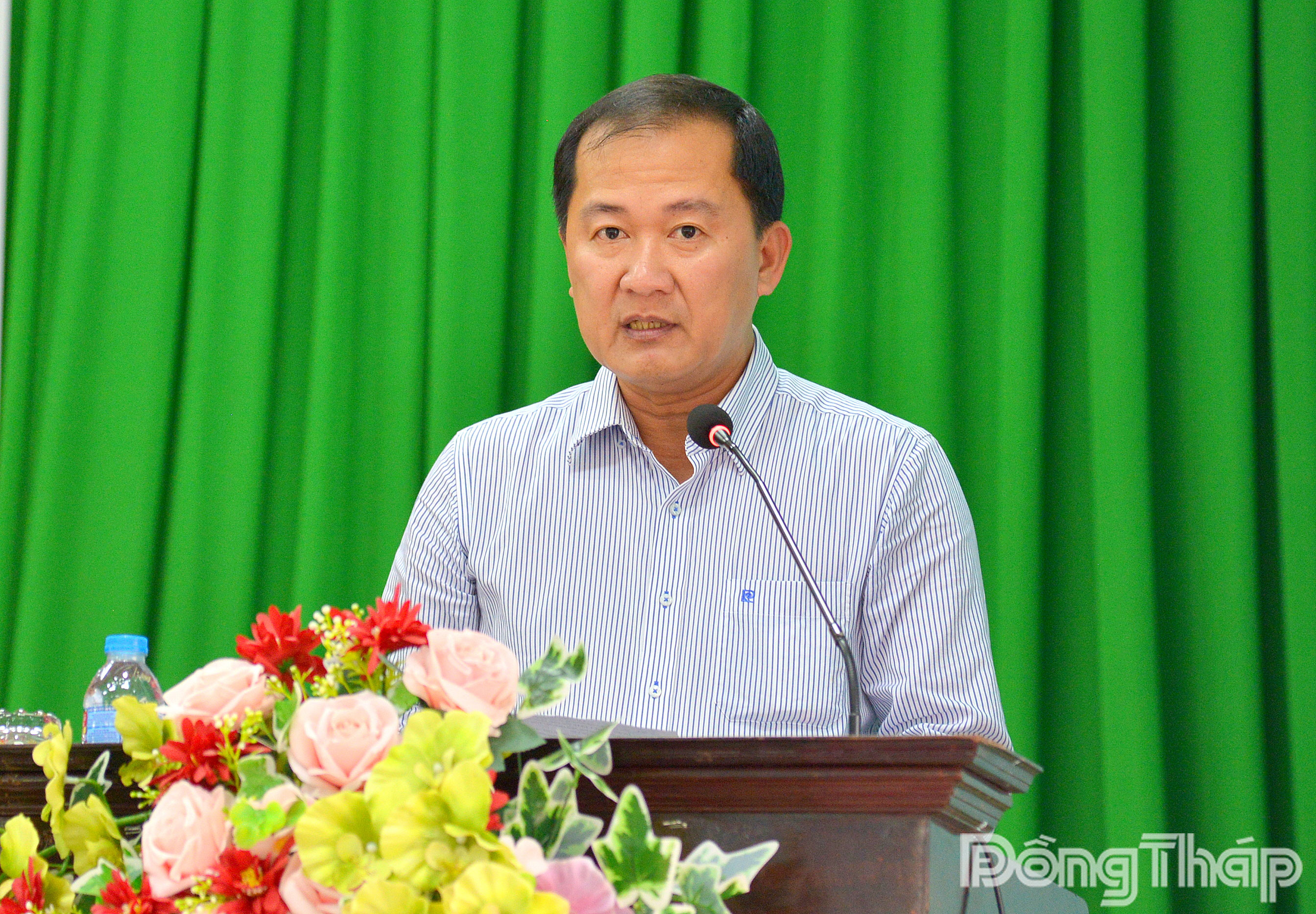 ĐồngTháp