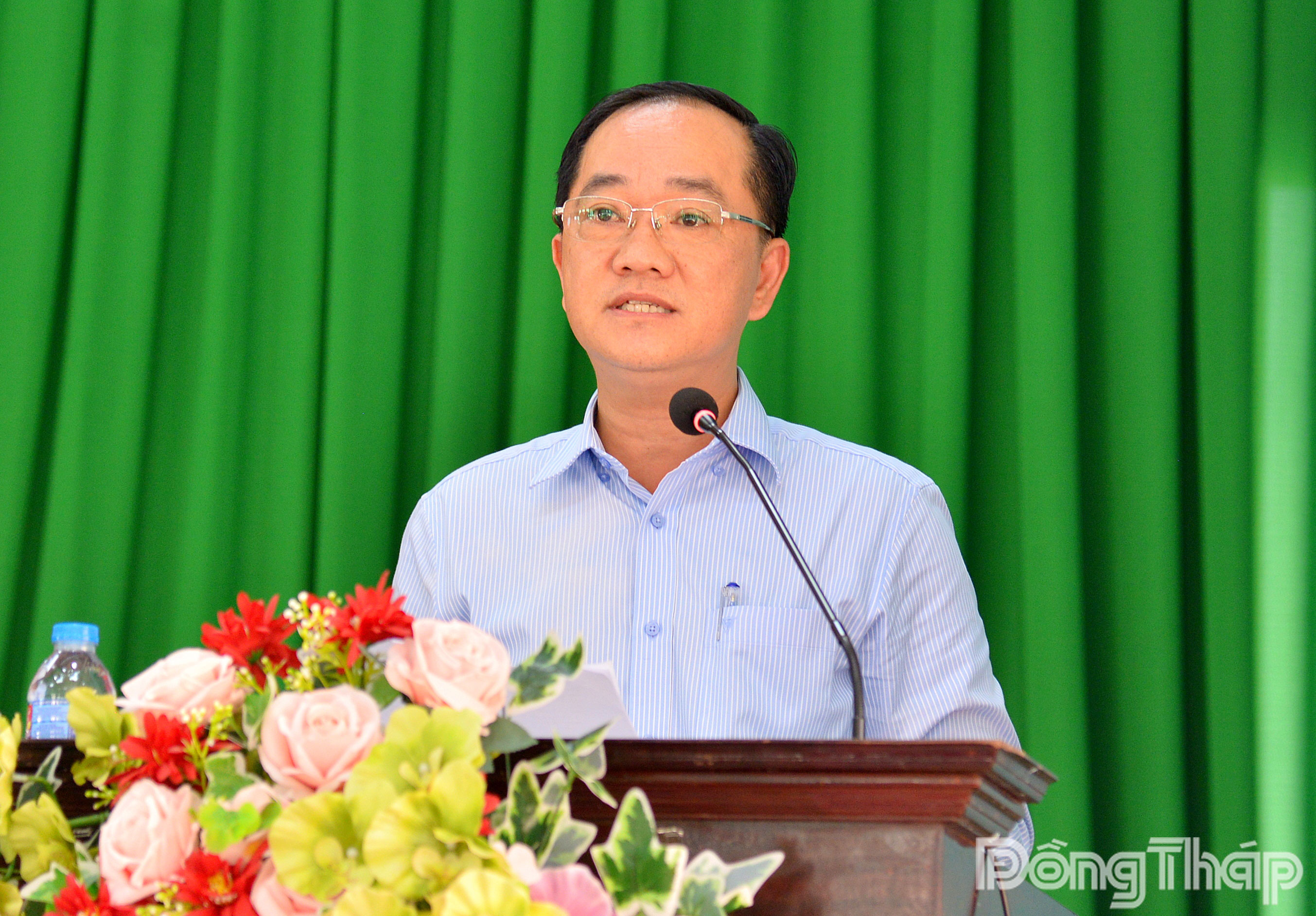 ĐồngTháp