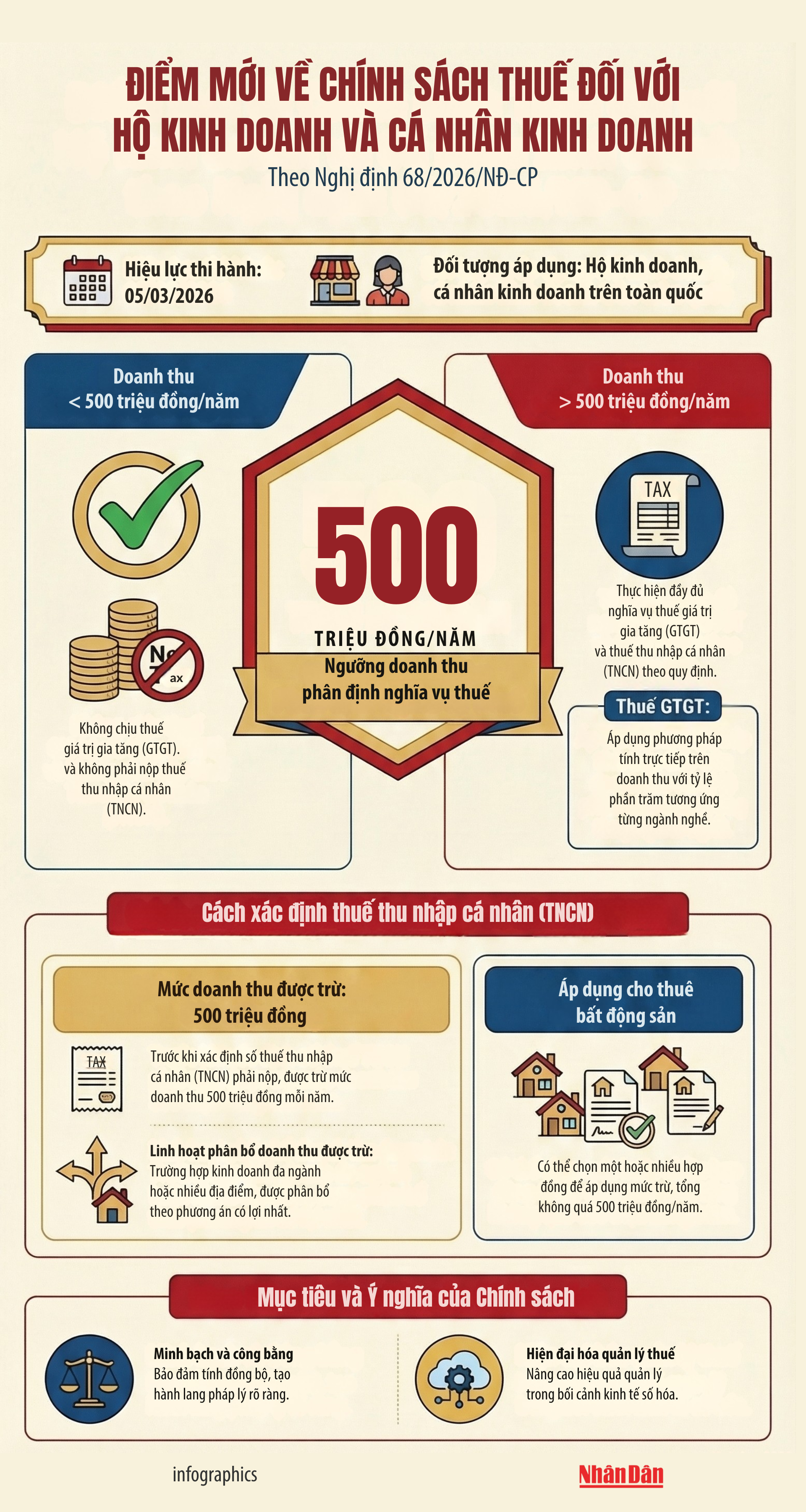 ĐIỂM MỚI VỀ CHÍNH SÁCH THUẾ ĐỐI VỚI HỘ KINH DOANH VÀ CÁ NHÂN KINH DOANH

Theo Nghị định 68/2026/NĐ-CP

Hiệu lực thi hành: 05/03/2026

Đối tượng áp dụng: Hộ kinh doanh, cá nhân kinh doanh trên toàn quốc

Doanh thu < 500 triệu đồng/năm

No Tax

Không chịu thuế giá trị gia tăng (GTGT). và không phải nộp thuế thu nhập cá nhân (TNCN).

500

TRIỆU ĐỒNG/NĂM

Ngưỡng doanh thu phân định nghĩa vụ thuế

Doanh thu > 500 triệu đồng/năm

TAX

Thực hiện đầy đủ nghĩa vụ thuế giá trị gia tăng (GTGT) và thuế thu nhập cá nhân (TNCN) theo quy định.

Thuế GTGT:

Áp dụng phương pháp tính trực tiếp trên doanh thu với tỷ lệ phần trăm tương ứng từng ngành nghề.

Cách xác định thuế thu nhập cá nhân (TNCN)

Mức doanh thu được trừ: 500 triệu đồng

TAX

Trước khi xác định số thuế thu nhập cá nhân (TNCN) phải nộp, được trừ mức doanh thu 500 triệu đồng mỗi năm.

Linh hoạt phân bổ doanh thu được trừ: Trường hợp kinh doanh đa ngành hoặc nhiều địa điểm, được phân bổ theo phương án có lợi nhất.

Áp dụng cho thuê bất động sản

Có thể chọn một hoặc nhiều hợp đồng để áp dụng mức trừ, tổng không quá 500 triệu đồng/năm.

Mục tiêu và Ý nghĩa của Chính sách

Minh bạch và công bằng
Bảo đảm tính đồng bộ, tạo hành lang pháp lý rõ ràng.

Hiện đại hóa quản lý thuế
Nâng cao hiệu quả quản lý trong bối cảnh kinh tế số hóa.

infographics

Nhân Dân