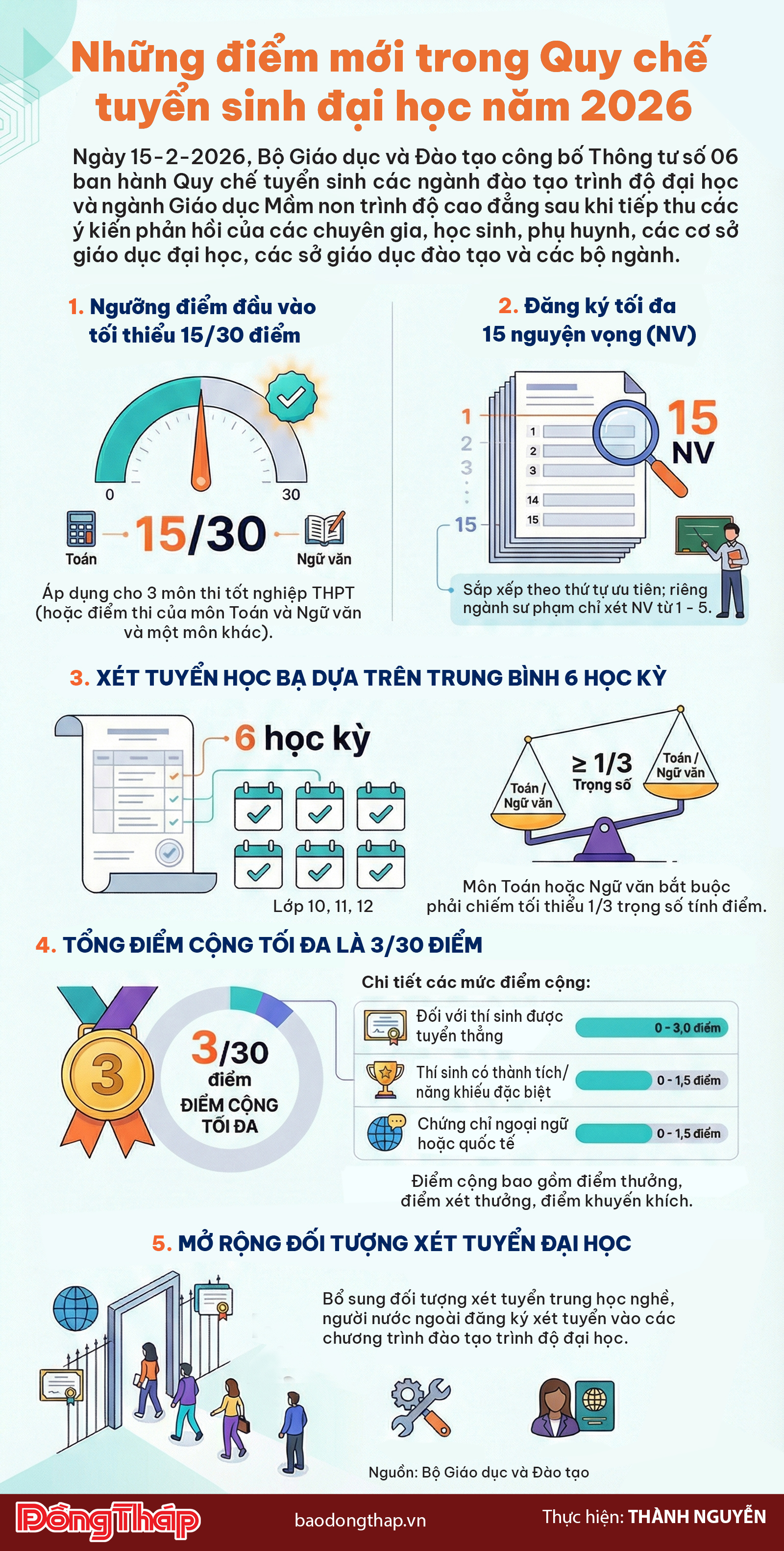 Những điểm mới trong Quy chế tuyển sinh đại học năm 2026

Ngày 15-2-2026, Bộ Giáo dục và Đào tạo công bố Thông tư số 06 ban hành Quy chế tuyển sinh các ngành đào tạo trình độ đại học và ngành Giáo dục Mầm non trình độ cao đẳng sau khi tiếp thu các ý kiến phản hồi của các chuyên gia, học sinh, phụ huynh, các cơ sở giáo dục đại học, các sở giáo dục đào tạo và các bộ ngành.

1. Ngưỡng điểm đầu vào tối thiểu 15/30 điểm

0
30
Toán
15/30
Ngữ văn

Áp dụng cho 3 môn thi tốt nghiệp THPT (hoặc điểm thi của môn Toán và Ngữ văn và một môn khác).

2. Đăng ký tối đa 15 nguyện vọng (NV)

1
2
3
15
1
2
3
14
15
15
NV

Sắp xếp theo thứ tự ưu tiên; riêng ngành sư phạm chỉ xét NV từ 1 - 5.

3. XÉT TUYỂN HỌC BẠ DỰA TRÊN TRUNG BÌNH 6 HỌC KỲ

6 học kỳ

Lớp 10, 11, 12

Toán / Ngữ văn
≥ 1/3
Trọng số
Toán / Ngữ văn

Môn Toán hoặc Ngữ văn bắt buộc phải chiếm tối thiểu 1/3 trọng số tính điểm.

4. TỔNG ĐIỂM CỘNG TỐI ĐA LÀ 3/30 ĐIỂM

3
3/30 điểm
ĐIỂM CỘNG TỐI ĐA

Chi tiết các mức điểm cộng:

Đối với thí sinh được tuyển thẳng 0 - 3,0 điểm
Thí sinh có thành tích/ năng khiếu đặc biệt 0 - 1,5 điểm
Chứng chỉ ngoại ngữ hoặc quốc tế 0 - 1,5 điểm

Điểm cộng bao gồm điểm thưởng, điểm xét thưởng, điểm khuyến khích.

5. MỞ RỘNG ĐỐI TƯỢNG XÉT TUYỂN ĐẠI HỌC

Bổ sung đối tượng xét tuyển trung học nghề, người nước ngoài đăng ký xét tuyển vào các chương trình đào tạo trình độ đại học.

Nguồn: Bộ Giáo dục và Đào tạo

Đồng Tháp
baodongthap.vn
Thực hiện: THÀNH NGUYỄN