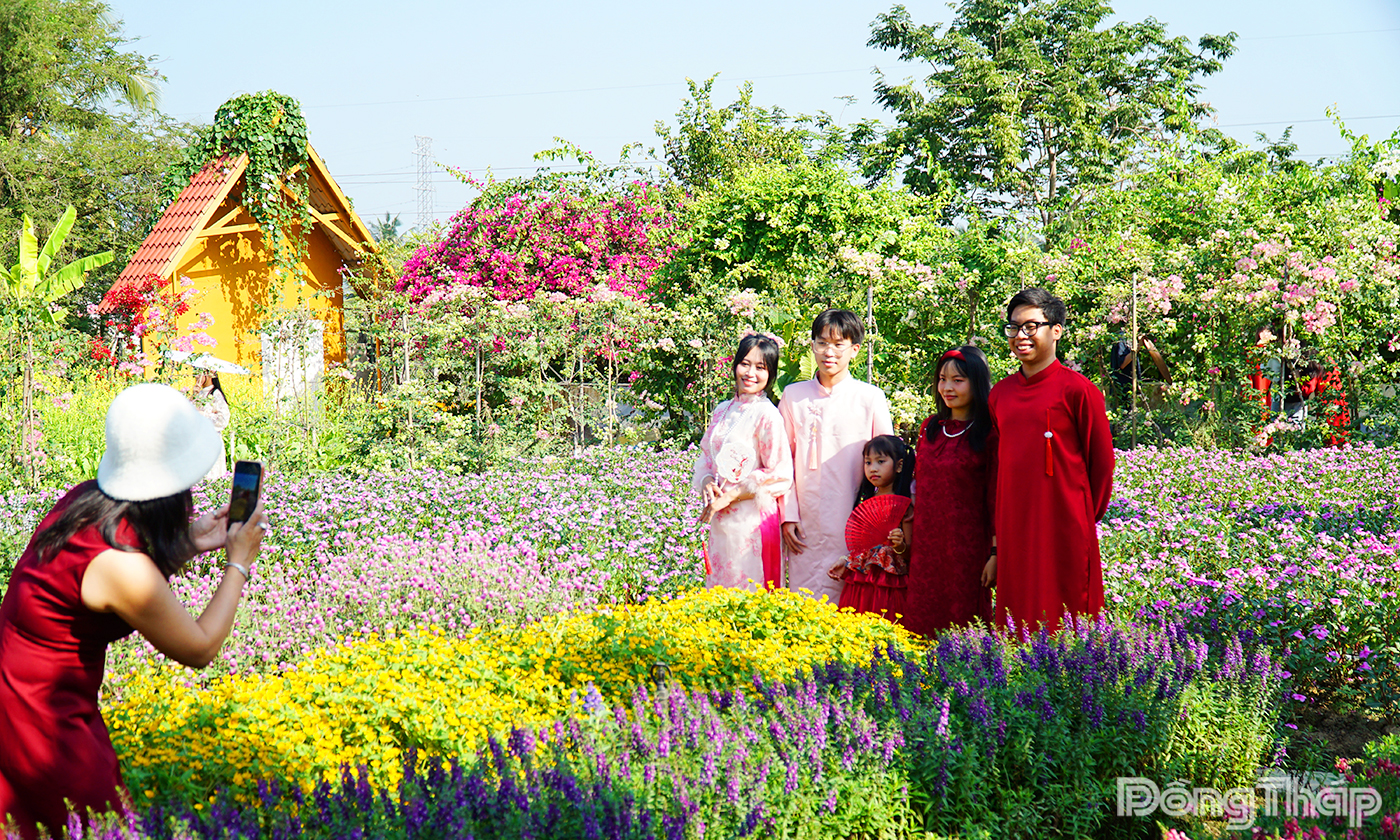 ĐồngTháp