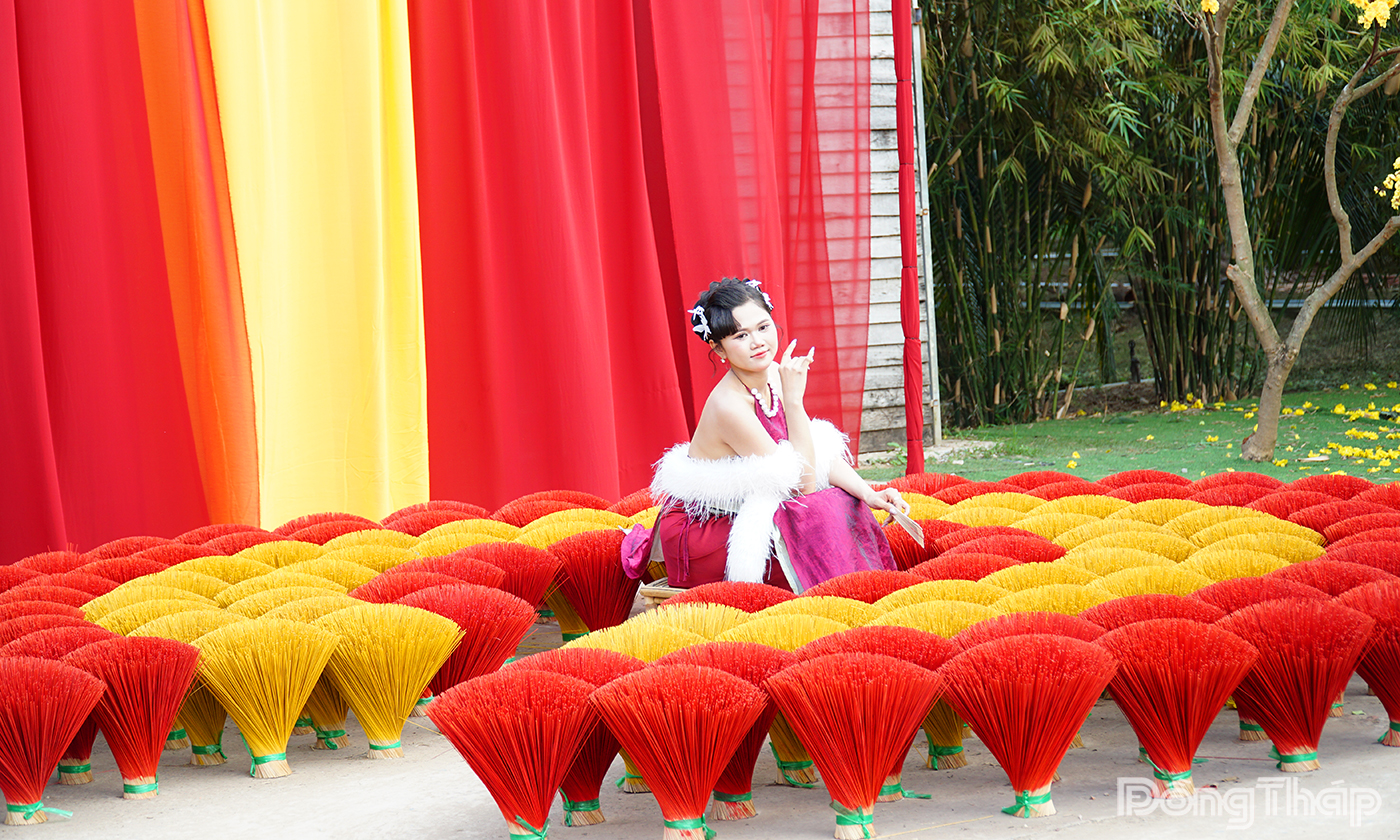 ĐồngTháp