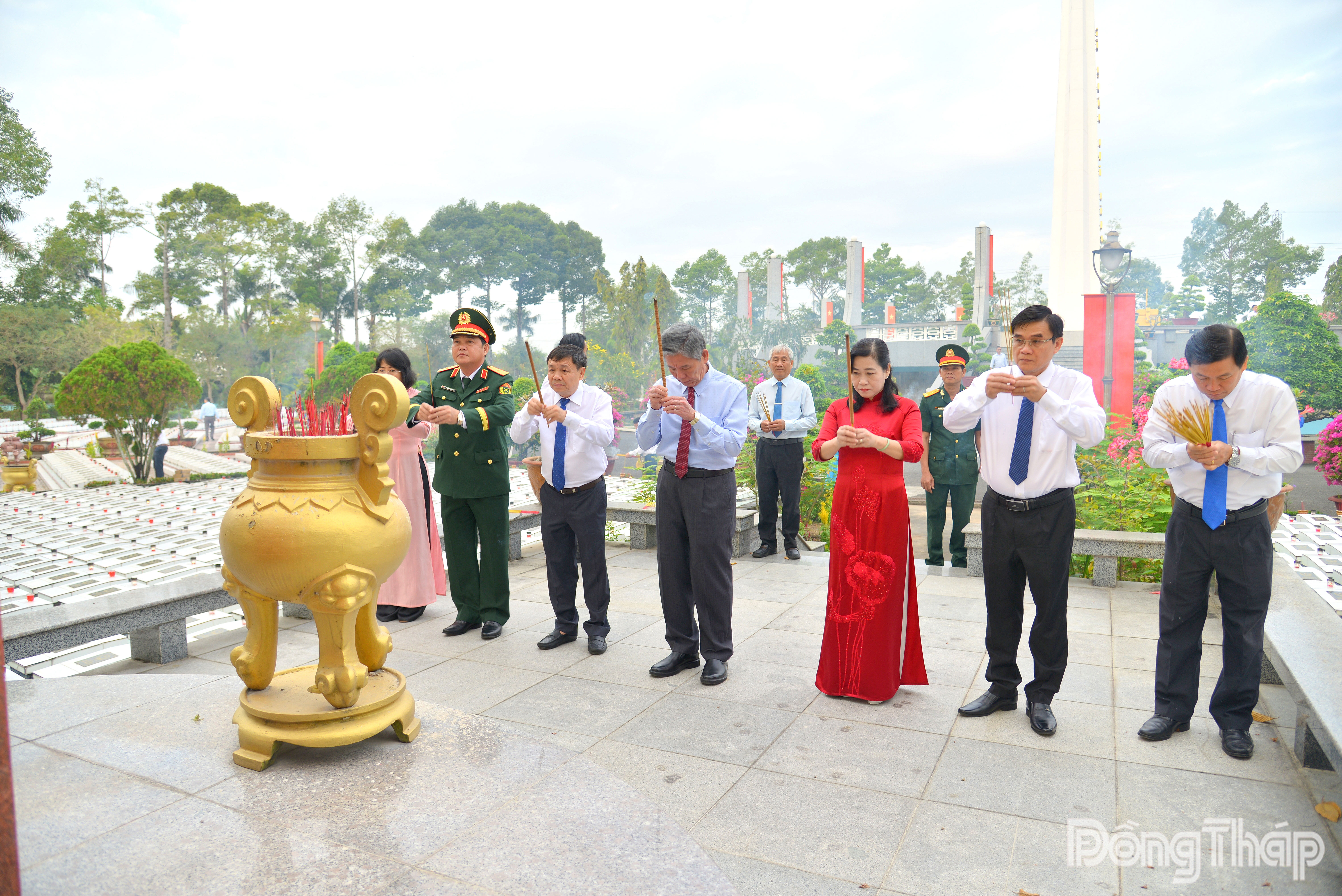 ĐồngTháp