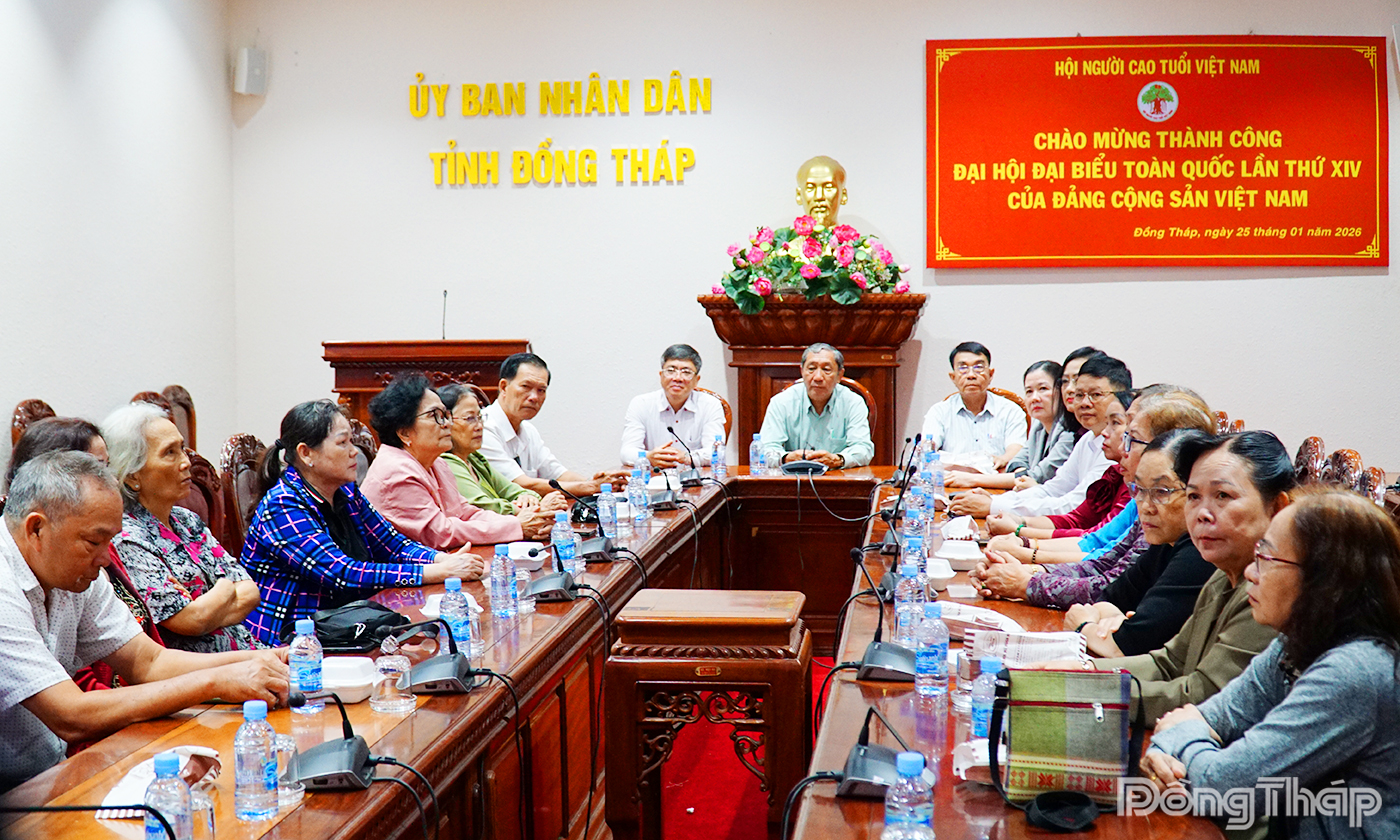 ỦY BAN NHÂN DÂN
TỈNH ĐỒNG THÁP

HỘI NGƯỜI CAO TUỔI VIỆT NAM
CHÀO MỪNG THÀNH CÔNG
ĐẠI HỘI ĐẠI BIỂU TOÀN QUỐC LẦN THỨ XIV
CỦA ĐẢNG CỘNG SẢN VIỆT NAM
Đồng Tháp, ngày 25 tháng 01 năm 2026

ĐồngTháp