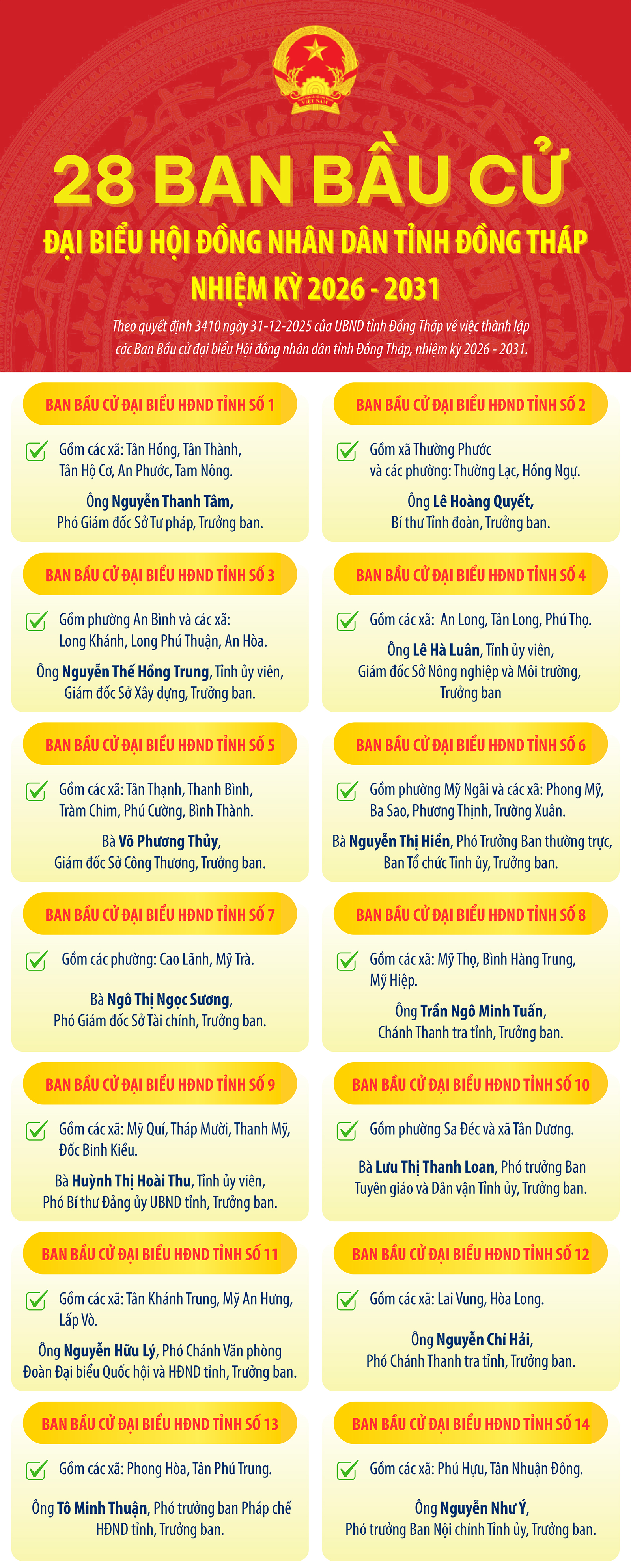 VIỆT NAM

28 BAN BẦU CỬ

ĐẠI BIỂU HỘI ĐỒNG NHÂN DÂN TỈNH ĐỒNG THÁP

NHIỆM KỲ 2026 - 2031

Theo quyết định 3410 ngày 31-12-2025 của UBND tỉnh Đồng Tháp về việc thành lập các Ban Bầu cử đại biểu Hội đồng nhân dân tỉnh Đồng Tháp, nhiệm kỳ 2026 - 2031.

BAN BẦU CỬ ĐẠI BIỂU HĐND TỈNH SỐ 1

Gồm các xã: Tân Hồng, Tân Thành, Tân Hộ Cơ, An Phước, Tam Nông.

Ông Nguyễn Thanh Tâm, Phó Giám đốc Sở Tư pháp, Trưởng ban.

BAN BẦU CỬ ĐẠI BIỂU HĐND TỈNH SỐ 2

Gồm xã Thường Phước và các phường: Thường Lạc, Hồng Ngự.

Ông Lê Hoàng Quyết, Bí thư Tỉnh đoàn, Trưởng ban.

BAN BẦU CỬ ĐẠI BIỂU HĐND TỈNH SỐ 3

Gồm phường An Bình và các xã: Long Khánh, Long Phú Thuận, An Hòa.

Ông Nguyễn Thế Hồng Trung, Tỉnh ủy viên, Giám đốc Sở Xây dựng, Trưởng ban.

BAN BẦU CỬ ĐẠI BIỂU HĐND TỈNH SỐ 4

Gồm các xã: An Long, Tân Long, Phú Thọ.

Ông Lê Hà Luân, Tỉnh ủy viên, Giám đốc Sở Nông nghiệp và Môi trường, Trưởng ban

BAN BẦU CỬ ĐẠI BIỂU HĐND TỈNH SỐ 5

Gồm các xã: Tân Thạnh, Thanh Bình, Tràm Chim, Phú Cường, Bình Thành.

Bà Võ Phương Thủy, Giám đốc Sở Công Thương, Trưởng ban.

BAN BẦU CỬ ĐẠI BIỂU HĐND TỈNH SỐ 6

Gồm phường Mỹ Ngãi và các xã: Phong Mỹ, Ba Sao, Phương Thịnh, Trường Xuân.

Bà Nguyễn Thị Hiền, Phó Trưởng Ban thường trực, Ban Tổ chức Tỉnh ủy, Trưởng ban.

BAN BẦU CỬ ĐẠI BIỂU HĐND TỈNH SỐ 7

Gồm các phường: Cao Lãnh, Mỹ Trà.

Bà Ngô Thị Ngọc Sương, Phó Giám đốc Sở Tài chính, Trưởng ban.

BAN BẦU CỬ ĐẠI BIỂU HĐND TỈNH SỐ 8

Gồm các xã: Mỹ Thọ, Bình Hàng Trung, Mỹ Hiệp.

Ông Trần Ngô Minh Tuấn, Chánh Thanh tra tỉnh, Trưởng ban.

BAN BẦU CỬ ĐẠI BIỂU HĐND TỈNH SỐ 9

Gồm các xã: Mỹ Quí, Tháp Mười, Thanh Mỹ, Đốc Binh Kiều.

Bà Huỳnh Thị Hoài Thu, Tỉnh ủy viên, Phó Bí thư Đảng ủy UBND tỉnh, Trưởng ban.

BAN BẦU CỬ ĐẠI BIỂU HĐND TỈNH SỐ 10

Gồm phường Sa Đéc và xã Tân Dương.

Bà Lưu Thị Thanh Loan, Phó trưởng Ban Tuyên giáo và Dân vận Tỉnh ủy, Trưởng ban.

BAN BẦU CỬ ĐẠI BIỂU HĐND TỈNH SỐ 11

Gồm các xã: Tân Khánh Trung, Mỹ An Hưng, Lấp Vò.

Ông Nguyễn Hữu Lý, Phó Chánh Văn phòng Đoàn Đại biểu Quốc hội và HĐND tỉnh, Trưởng ban.

BAN BẦU CỬ ĐẠI BIỂU HĐND TỈNH SỐ 12

Gồm các xã: Lai Vung, Hòa Long.

Ông Nguyễn Chí Hải, Phó Chánh Thanh tra tỉnh, Trưởng ban.

BAN BẦU CỬ ĐẠI BIỂU HĐND TỈNH SỐ 13

Gồm các xã: Phong Hòa, Tân Phú Trung.

Ông Tô Minh Thuận, Phó trưởng ban Pháp chế HĐND tỉnh, Trưởng ban.

BAN BẦU CỬ ĐẠI BIỂU HĐND TỈNH SỐ 14

Gồm các xã: Phú Hựu, Tân Nhuận Đông.

Ông Nguyễn Như Ý, Phó trưởng Ban Nội chính Tỉnh ủy, Trưởng ban.