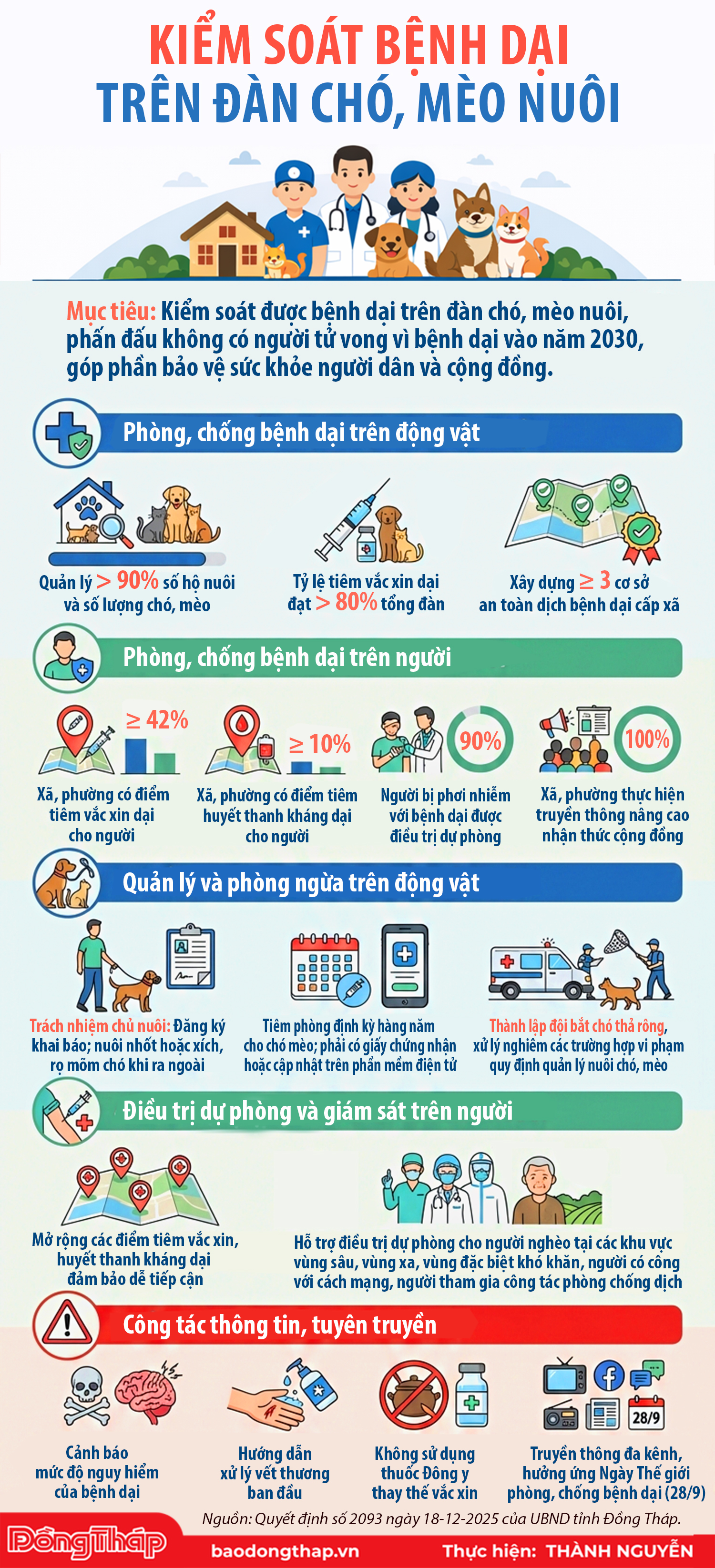 KIỂM SOÁT BỆNH DẠI
TRÊN ĐÀN CHÓ, MÈO NUÔI

Mục tiêu: Kiểm soát được bệnh dại trên đàn chó, mèo nuôi, phấn đấu không có người tử vong vì bệnh dại vào năm 2030, góp phần bảo vệ sức khỏe người dân và cộng đồng.

Phòng, chống bệnh dại trên động vật

Quản lý > 90% số hộ nuôi và số lượng chó, mèo

Tỷ lệ tiêm vắc xin dại đạt > 80% tổng đàn

Xây dựng ≥ 3 cơ sở an toàn dịch bệnh dại cấp xã

Phòng, chống bệnh dại trên người

≥ 42%
Xã, phường có điểm tiêm vắc xin dại cho người

≥ 10%
Xã, phường có điểm tiêm huyết thanh kháng dại cho người

90%
Người bị phơi nhiễm với bệnh dại được điều trị dự phòng

100%
Xã, phường thực hiện truyền thông nâng cao nhận thức cộng đồng

Quản lý và phòng ngừa trên động vật

Trách nhiệm chủ nuôi: Đăng ký khai báo; nuôi nhốt hoặc xích, rọ mõm chó khi ra ngoài

Tiêm phòng định kỳ hàng năm cho chó mèo; phải có giấy chứng nhận hoặc cập nhật trên phần mềm điện tử

Thành lập đội bắt chó thả rông, xử lý nghiêm các trường hợp vi phạm quy định quản lý nuôi chó, mèo

Điều trị dự phòng và giám sát trên người

Mở rộng các điểm tiêm vắc xin, huyết thanh kháng dại đảm bảo dễ tiếp cận

Hỗ trợ điều trị dự phòng cho người nghèo tại các khu vực vùng sâu, vùng xa, vùng đặc biệt khó khăn, người có công với cách mạng, người tham gia công tác phòng chống dịch

Công tác thông tin, tuyên truyền

Cảnh báo mức độ nguy hiểm của bệnh dại

Hướng dẫn xử lý vết thương ban đầu

Không sử dụng thuốc Đông y thay thế vắc xin

28/9
Truyền thông đa kênh, hưởng ứng Ngày Thế giới phòng, chống bệnh dại (28/9)

Nguồn: Quyết định số 2093 ngày 18-12-2025 của UBND tỉnh Đồng Tháp.

Đồng Tháp
baodongthap.vn
Thực hiện: THÀNH NGUYỄN