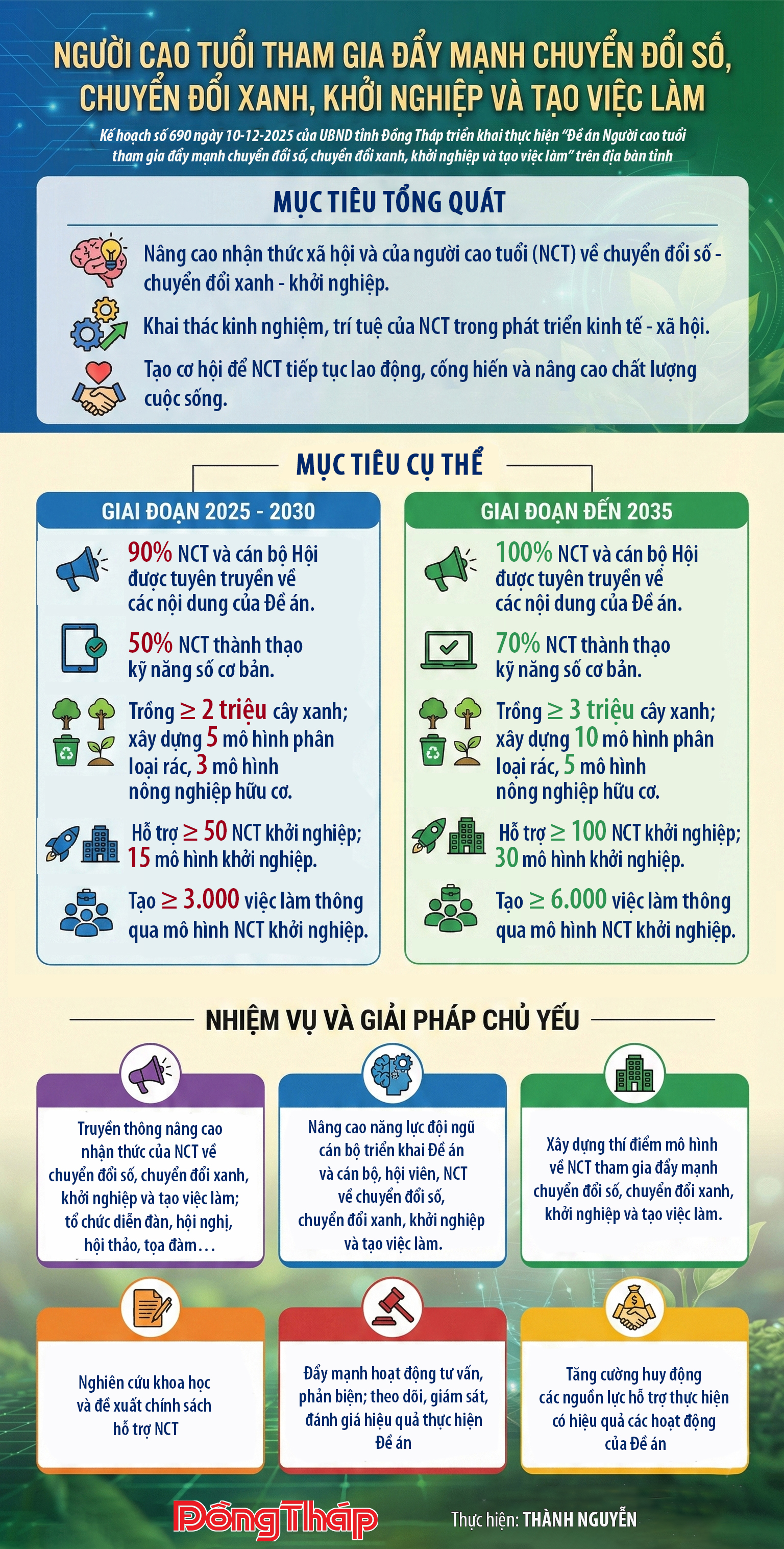 NGƯỜI CAO TUỔI THAM GIA ĐẨY MẠNH CHUYỂN ĐỔI SỐ, CHUYỂN ĐỔI XANH, KHỞI NGHIỆP VÀ TẠO VIỆC LÀM

Kế hoạch số 690 ngày 10-12-2025 của UBND tỉnh Đồng Tháp triển khai thực hiện "Đề án Người cao tuổi tham gia đẩy mạnh chuyển đổi số, chuyển đổi xanh, khởi nghiệp và tạo việc làm" trên địa bàn tỉnh

MỤC TIÊU TỔNG QUÁT

Nâng cao nhận thức xã hội và của người cao tuổi (NCT) về chuyển đổi số - chuyển đổi xanh - khởi nghiệp.

Khai thác kinh nghiệm, trí tuệ của NCT trong phát triển kinh tế - xã hội.

Tạo cơ hội để NCT tiếp tục lao động, cống hiến và nâng cao chất lượng cuộc sống.

MỤC TIÊU CỤ THỂ

GIAI ĐOẠN 2025 - 2030

90% NCT và cán bộ Hội được tuyên truyền về các nội dung của Đề án.

50% NCT thành thạo kỹ năng số cơ bản.

Trồng ≥ 2 triệu cây xanh; xây dựng 5 mô hình phân loại rác, 3 mô hình nông nghiệp hữu cơ.

Hỗ trợ ≥ 50 NCT khởi nghiệp; 15 mô hình khởi nghiệp.

Tạo ≥ 3.000 việc làm thông qua mô hình NCT khởi nghiệp.

GIAI ĐOẠN ĐẾN 2035

100% NCT và cán bộ Hội được tuyên truyền về các nội dung của Đề án.

70% NCT thành thạo kỹ năng số cơ bản.

Trồng ≥ 3 triệu cây xanh; xây dựng 10 mô hình phân loại rác, 5 mô hình nông nghiệp hữu cơ.

Hỗ trợ ≥ 100 NCT khởi nghiệp; 30 mô hình khởi nghiệp.

Tạo ≥ 6.000 việc làm thông qua mô hình NCT khởi nghiệp.

NHIỆM VỤ VÀ GIẢI PHÁP CHỦ YẾU

Truyền thông nâng cao nhận thức của NCT về chuyển đổi số, chuyển đổi xanh, khởi nghiệp và tạo việc làm; tổ chức diễn đàn, hội nghị, hội thảo, tọa đàm…

Nâng cao năng lực đội ngũ cán bộ triển khai Đề án và cán bộ, hội viên, NCT về chuyển đổi số, chuyển đổi xanh, khởi nghiệp và tạo việc làm.

Xây dựng thí điểm mô hình về NCT tham gia đẩy mạnh chuyển đổi số, chuyển đổi xanh, khởi nghiệp và tạo việc làm.

Nghiên cứu khoa học và đề xuất chính sách hỗ trợ NCT

Đẩy mạnh hoạt động tư vấn, phản biện; theo dõi, giám sát, đánh giá hiệu quả thực hiện Đề án

Tăng cường huy động các nguồn lực hỗ trợ thực hiện có hiệu quả các hoạt động của Đề án

Đồng Tháp

Thực hiện: THÀNH NGUYỄN