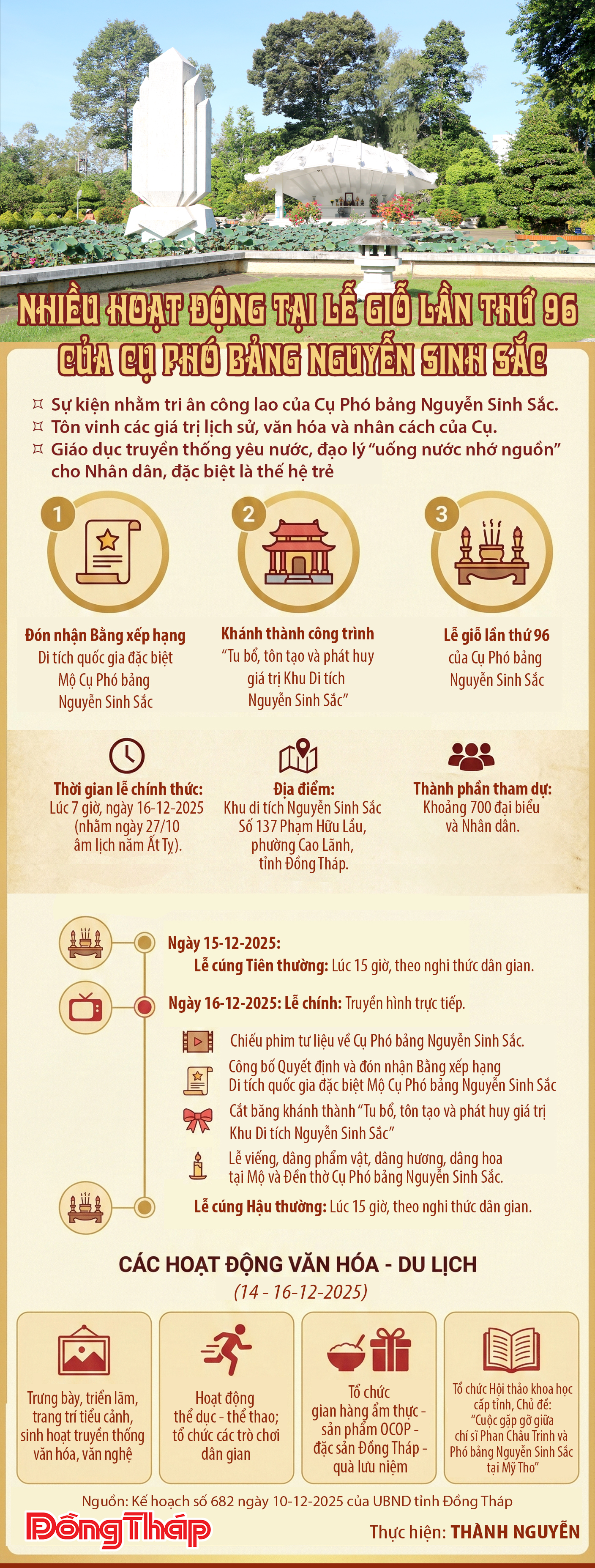 NHIỀU HOẠT ĐỘNG TẠI LỄ GIỖ LẦN THỨ 96 CỦA CỤ PHÓ BẢNG NGUYỄN SINH SẮC

¤ Sự kiện nhằm tri ân công lao của Cụ Phó bảng Nguyễn Sinh Sắc.
¤ Tôn vinh các giá trị lịch sử, văn hóa và nhân cách của Cụ.
¤ Giáo dục truyền thống yêu nước, đạo lý "uống nước nhớ nguồn" cho Nhân dân, đặc biệt là thế hệ trẻ

1
Đón nhận Bằng xếp hạng Di tích quốc gia đặc biệt Mộ Cụ Phó bảng Nguyễn Sinh Sắc

2
Khánh thành công trình "Tu bổ, tôn tạo và phát huy giá trị Khu Di tích Nguyễn Sinh Sắc"

3
Lễ giỗ lần thứ 96 của Cụ Phó bảng Nguyễn Sinh Sắc

Thời gian lễ chính thức: Lúc 7 giờ, ngày 16-12-2025 (nhằm ngày 27/10 âm lịch năm Ất Tỵ).

Địa điểm: Khu di tích Nguyễn Sinh Sắc Số 137 Phạm Hữu Lầu, phường Cao Lãnh, tỉnh Đồng Tháp.

Thành phần tham dự: Khoảng 700 đại biểu và Nhân dân.

Ngày 15-12-2025:
Lễ cúng Tiên thường: Lúc 15 giờ, theo nghi thức dân gian.

Ngày 16-12-2025: Lễ chính: Truyền hình trực tiếp.

Chiếu phim tư liệu về Cụ Phó bảng Nguyễn Sinh Sắc.

Công bố Quyết định và đón nhận Bằng xếp hạng Di tích quốc gia đặc biệt Mộ Cụ Phó bảng Nguyễn Sinh Sắc

Cắt băng khánh thành "Tu bổ, tôn tạo và phát huy giá trị Khu Di tích Nguyễn Sinh Sắc"

Lễ viếng, dâng phẩm vật, dâng hương, dâng hoa tại Mộ và Đền thờ Cụ Phó bảng Nguyễn Sinh Sắc.

Lễ cúng Hậu thường: Lúc 15 giờ, theo nghi thức dân gian.

CÁC HOẠT ĐỘNG VĂN HÓA - DU LỊCH
(14 - 16-12-2025)

Trưng bày, triển lãm, trang trí tiểu cảnh, sinh hoạt truyền thống văn hóa, văn nghệ

Hoạt động thể dục - thể thao; tổ chức các trò chơi dân gian

Tổ chức gian hàng ẩm thực - sản phẩm OCOP - đặc sản Đồng Tháp - quà lưu niệm

Tổ chức Hội thảo khoa học cấp tỉnh, Chủ đề: "Cuộc gặp gỡ giữa chí sĩ Phan Châu Trinh và Phó bảng Nguyễn Sinh Sắc tại Mỹ Tho"

Nguồn: Kế hoạch số 682 ngày 10-12-2025 của UBND tỉnh Đồng Tháp

Đồng Tháp

Thực hiện: THÀNH NGUYỄN