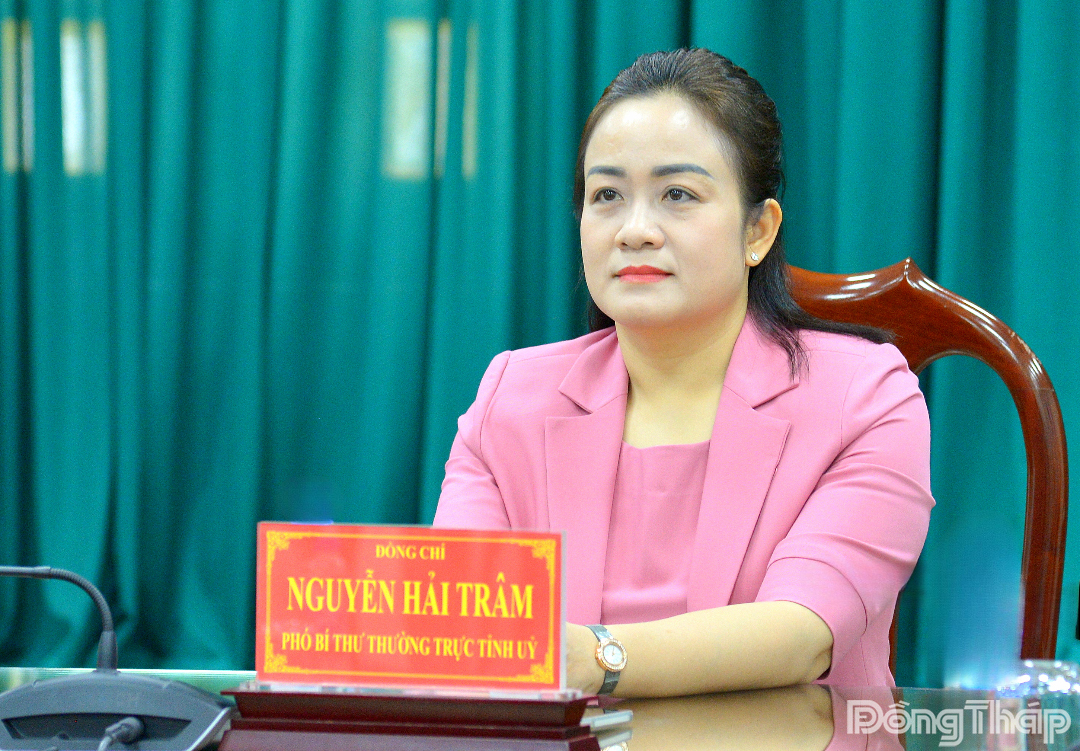 ĐỒNG CHÍ
NGUYỄN HẢI TRÂM
PHÓ BÍ THƯ THƯỜNG TRỰC TỈNH UỶ

ĐồngTháp