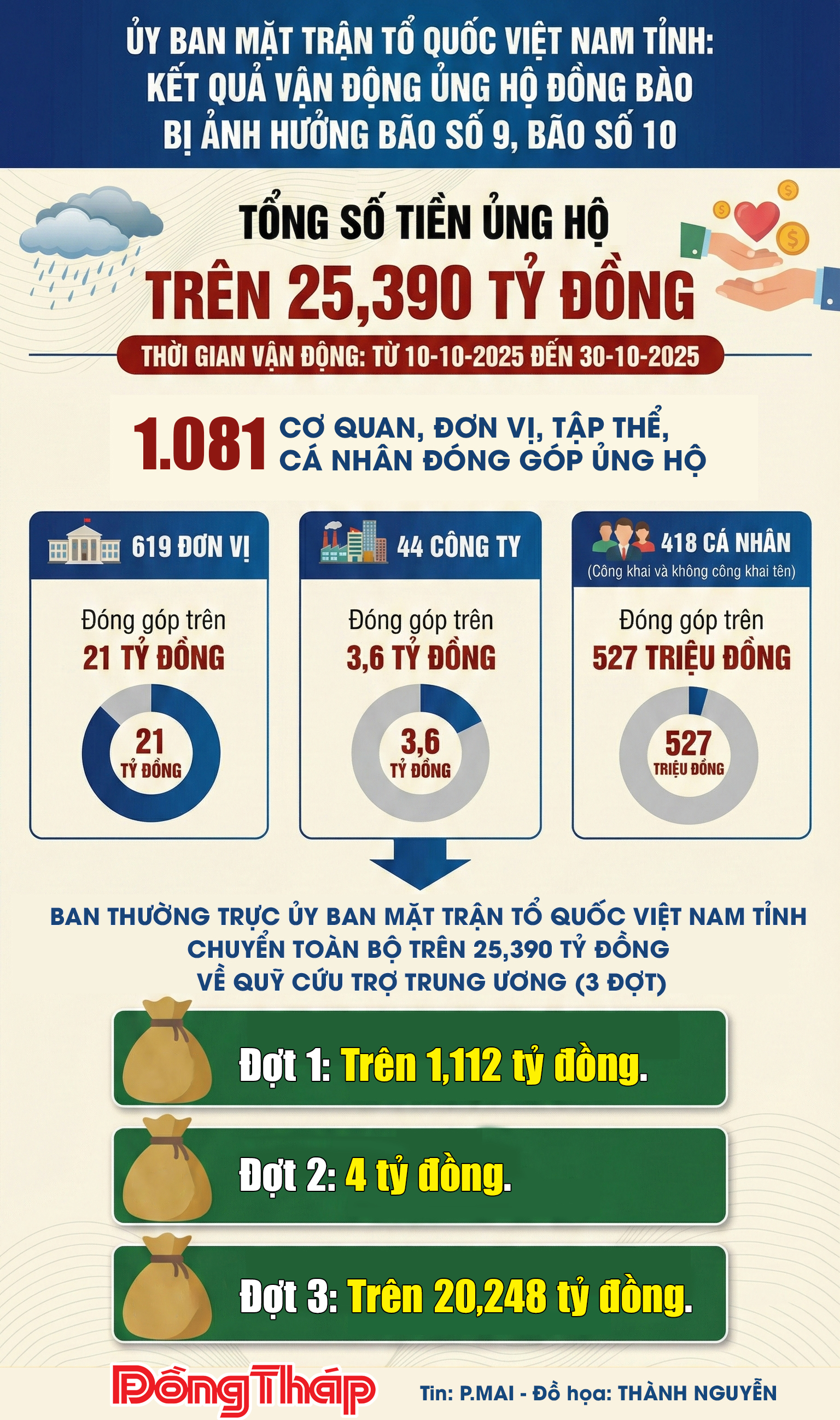 ỦY BAN MẶT TRẬN TỔ QUỐC VIỆT NAM TỈNH: KẾT QUẢ VẬN ĐỘNG ỦNG HỘ ĐỒNG BÀO BỊ ẢNH HƯỞNG BÃO SỐ 9, BÃO SỐ 10

TỔNG SỐ TIỀN ỦNG HỘ
TRÊN 25,390 TỶ ĐỒNG

THỜI GIAN VẬN ĐỘNG: TỪ 10-10-2025 ĐẾN 30-10-2025

1.081 CƠ QUAN, ĐƠN VỊ, TẬP THỂ, CÁ NHÂN ĐÓNG GÓP ỦNG HỘ

619 ĐƠN VỊ
Đóng góp trên
21 TỶ ĐỒNG
21
TỶ ĐỒNG

44 CÔNG TY
Đóng góp trên
3,6 TỶ ĐỒNG
3,6
TỶ ĐỒNG

418 CÁ NHÂN
(Công khai và không công khai tên)
Đóng góp trên
527 TRIỆU ĐỒNG
527
TRIỆU ĐỒNG

BAN THƯỜNG TRỰC ỦY BAN MẶT TRẬN TỔ QUỐC VIỆT NAM TỈNH CHUYỂN TOÀN BỘ TRÊN 25,390 TỶ ĐỒNG VỀ QUỸ CỨU TRỢ TRUNG ƯƠNG (3 ĐỢT)

Đợt 1: Trên 1,112 tỷ đồng.

Đợt 2: 4 tỷ đồng.

Đợt 3: Trên 20,248 tỷ đồng.

ĐồngTháp

Tin: P.MAI - Đồ họa: THÀNH NGUYỄN