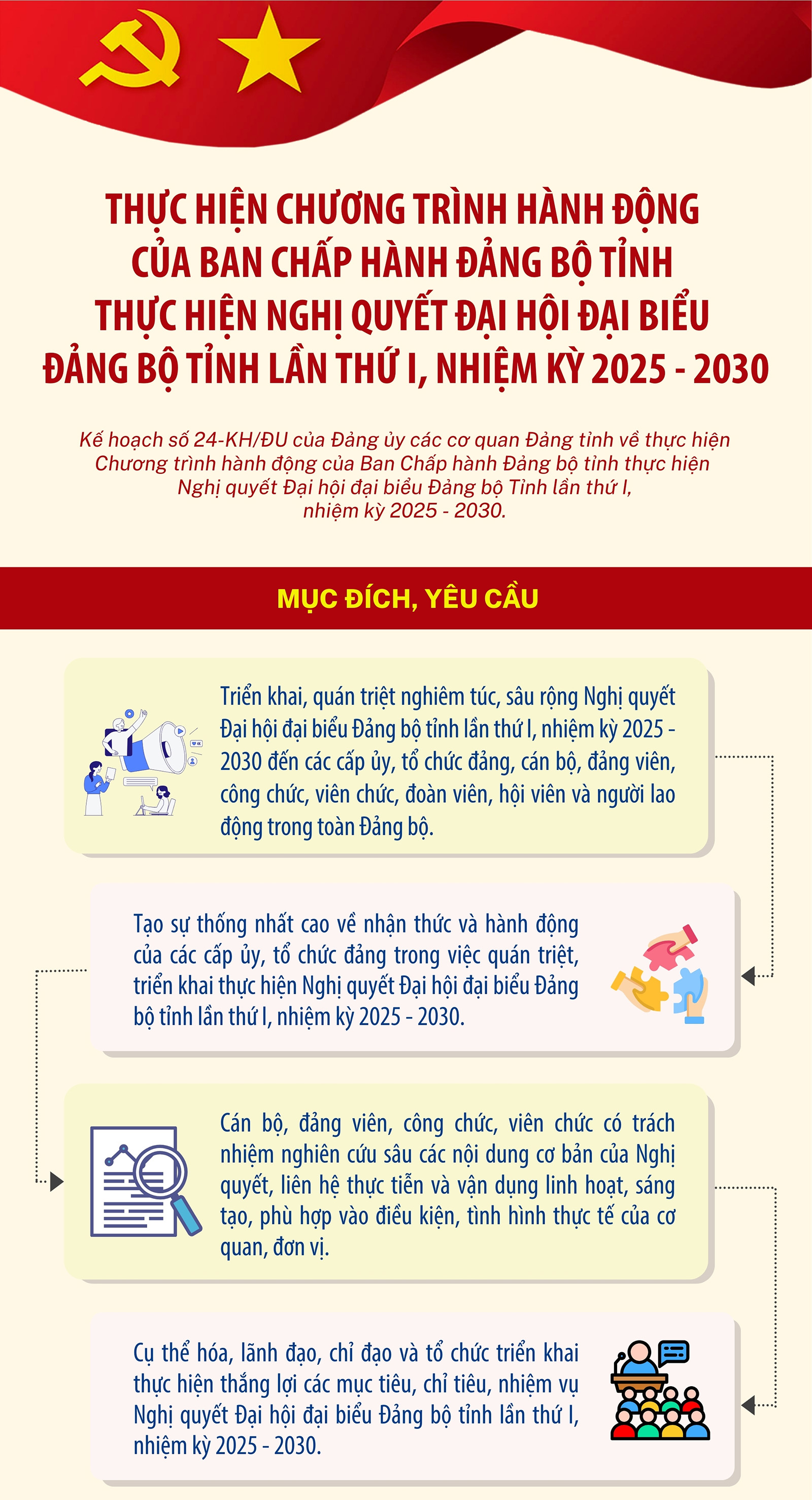 THỰC HIỆN CHƯƠNG TRÌNH HÀNH ĐỘNG CỦA BAN CHẤP HÀNH ĐẢNG BỘ TỈNH THỰC HIỆN NGHỊ QUYẾT ĐẠI HỘI ĐẠI BIỂU ĐẢNG BỘ TỈNH LẦN THỨ I, NHIỆM KỲ 2025 - 2030

Kế hoạch số 24-KH/ĐU của Đảng ủy các cơ quan Đảng tỉnh về thực hiện Chương trình hành động của Ban Chấp hành Đảng bộ tỉnh thực hiện Nghị quyết Đại hội đại biểu Đảng bộ Tỉnh lần thứ I, nhiệm kỳ 2025 - 2030.

MỤC ĐÍCH, YÊU CẦU

Triển khai, quán triệt nghiêm túc, sâu rộng Nghị quyết Đại hội đại biểu Đảng bộ tỉnh lần thứ I, nhiệm kỳ 2025 - 2030 đến các cấp ủy, tổ chức đảng, cán bộ, đảng viên, công chức, viên chức, đoàn viên, hội viên và người lao động trong toàn Đảng bộ.

Tạo sự thống nhất cao về nhận thức và hành động của các cấp ủy, tổ chức đảng trong việc quán triệt, triển khai thực hiện Nghị quyết Đại hội đại biểu Đảng bộ tỉnh lần thứ I, nhiệm kỳ 2025 - 2030.

Cán bộ, đảng viên, công chức, viên chức có trách nhiệm nghiên cứu sâu các nội dung cơ bản của Nghị quyết, liên hệ thực tiễn và vận dụng linh hoạt, sáng tạo, phù hợp vào điều kiện, tình hình thực tế của cơ quan, đơn vị.

Cụ thể hóa, lãnh đạo, chỉ đạo và tổ chức triển khai thực hiện thắng lợi các mục tiêu, chỉ tiêu, nhiệm vụ Nghị quyết Đại hội đại biểu Đảng bộ tỉnh lần thứ I, nhiệm kỳ 2025 - 2030.