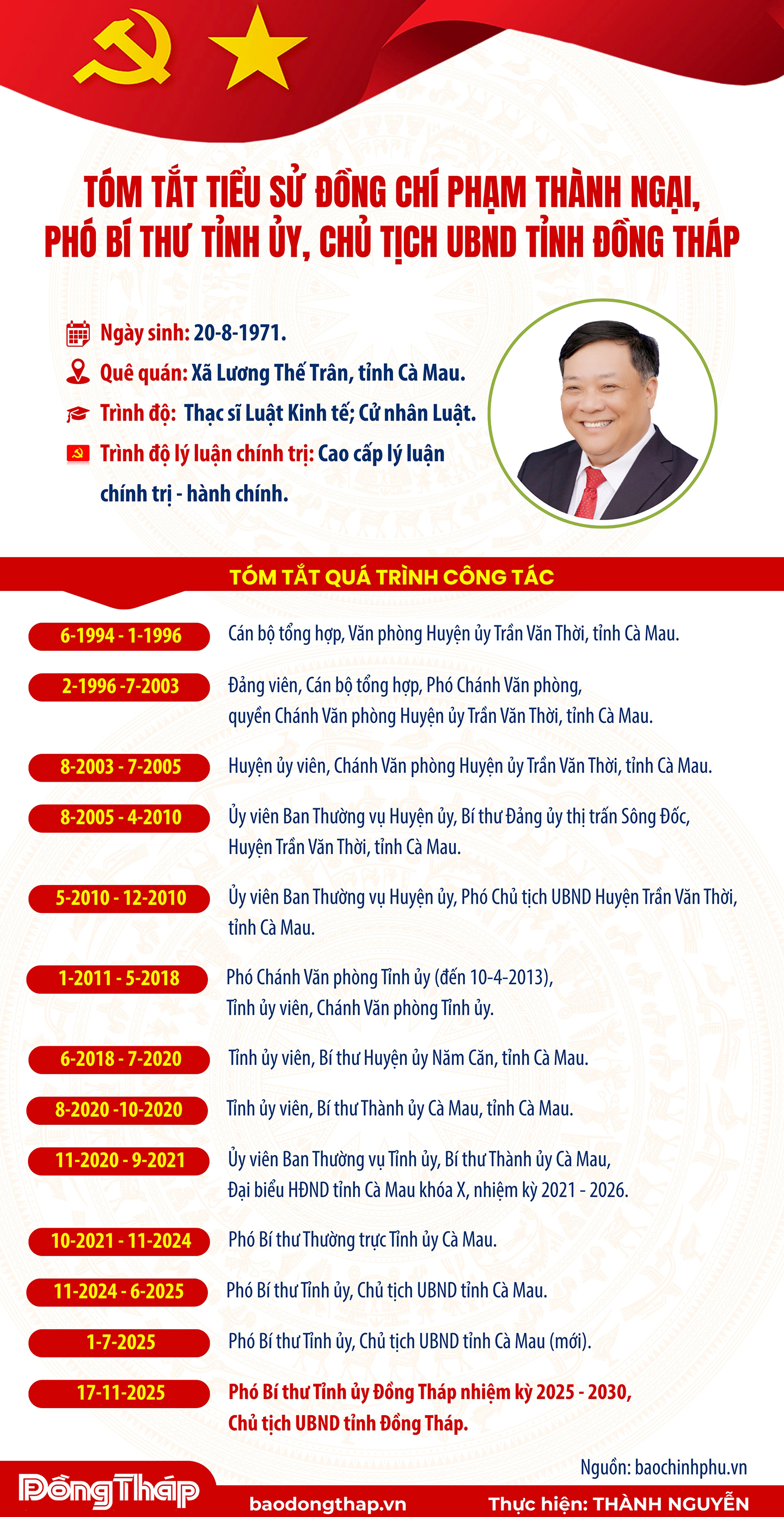 TÓM TẮT TIỂU SỬ ĐỒNG CHÍ PHẠM THÀNH NGẠI, PHÓ BÍ THƯ TỈNH ỦY, CHỦ TỊCH UBND TỈNH ĐỒNG THÁP

Ngày sinh: 20-8-1971.

Quê quán: Xã Lương Thế Trân, tỉnh Cà Mau.

Trình độ: Thạc sĩ Luật Kinh tế; Cử nhân Luật.

Trình độ lý luận chính trị: Cao cấp lý luận chính trị - hành chính.

TÓM TẮT QUÁ TRÌNH CÔNG TÁC

| | |
|---|---|
| 6-1994 - 1-1996 | Cán bộ tổng hợp, Văn phòng Huyện ủy Trần Văn Thời, tỉnh Cà Mau. |
| 2-1996 -7-2003 | Đảng viên, Cán bộ tổng hợp, Phó Chánh Văn phòng, quyền Chánh Văn phòng Huyện ủy Trần Văn Thời, tỉnh Cà Mau. |
| 8-2003 - 7-2005 | Huyện ủy viên, Chánh Văn phòng Huyện ủy Trần Văn Thời, tỉnh Cà Mau. |
| 8-2005 - 4-2010 | Ủy viên Ban Thường vụ Huyện ủy, Bí thư Đảng ủy thị trấn Sông Đốc, Huyện Trần Văn Thời, tỉnh Cà Mau. |
| 5-2010 - 12-2010 | Ủy viên Ban Thường vụ Huyện ủy, Phó Chủ tịch UBND Huyện Trần Văn Thời, tỉnh Cà Mau. |
| 1-2011 - 5-2018 | Phó Chánh Văn phòng Tỉnh ủy (đến 10-4-2013), Tỉnh ủy viên, Chánh Văn phòng Tỉnh ủy. |
| 6-2018 - 7-2020 | Tỉnh ủy viên, Bí thư Huyện ủy Năm Căn, tỉnh Cà Mau. |
| 8-2020 -10-2020 | Tỉnh ủy viên, Bí thư Thành ủy Cà Mau, tỉnh Cà Mau. |
| 11-2020 - 9-2021 | Ủy viên Ban Thường vụ Tỉnh ủy, Bí thư Thành ủy Cà Mau, Đại biểu HĐND tỉnh Cà Mau khóa X, nhiệm kỳ 2021 - 2026. |
| 10-2021 - 11-2024 | Phó Bí thư Thường trực Tỉnh ủy Cà Mau. |
| 11-2024 - 6-2025 | Phó Bí thư Tỉnh ủy, Chủ tịch UBND tỉnh Cà Mau. |
| 1-7-2025 | Phó Bí thư Tỉnh ủy, Chủ tịch UBND tỉnh Cà Mau (mới). |
| 17-11-2025 | Phó Bí thư Tỉnh ủy Đồng Tháp nhiệm kỳ 2025 - 2030, Chủ tịch UBND tỉnh Đồng Tháp. |

Nguồn: baochinhphu.vn

Đồng Tháp

baodongthap.vn

Thực hiện: THÀNH NGUYỄN